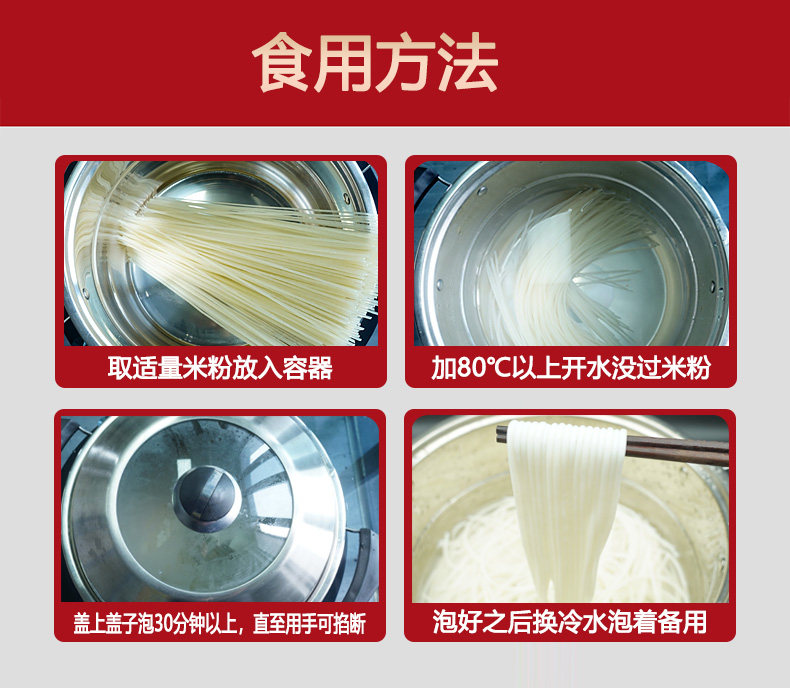 食用方法

取适量米粉放入容器

加80℃以上开水没过米粉

盖上盖子泡30分钟以上，直至用手可掐断

泡好之后换冷水泡着备用