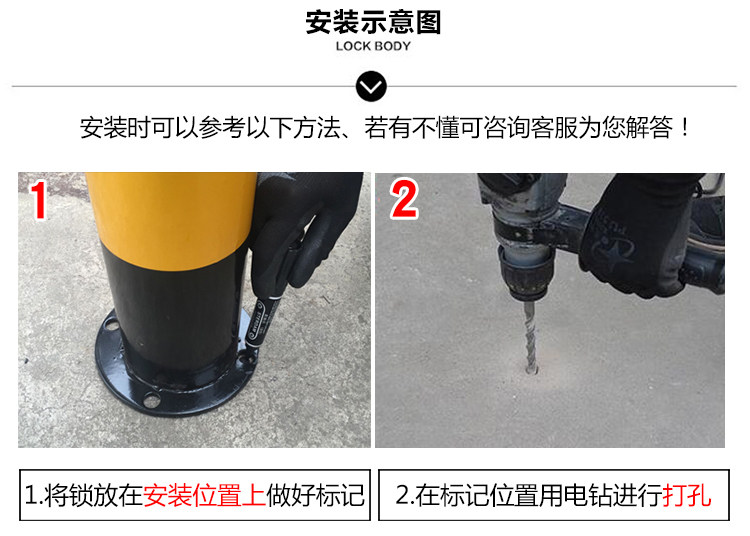 安装示意图
LOCK BODY

安装时可以参考以下方法、若有不懂可咨询客服为您解答！

1

2

1.将锁放在安装位置上做好标记

2.在标记位置用电钻进行打孔