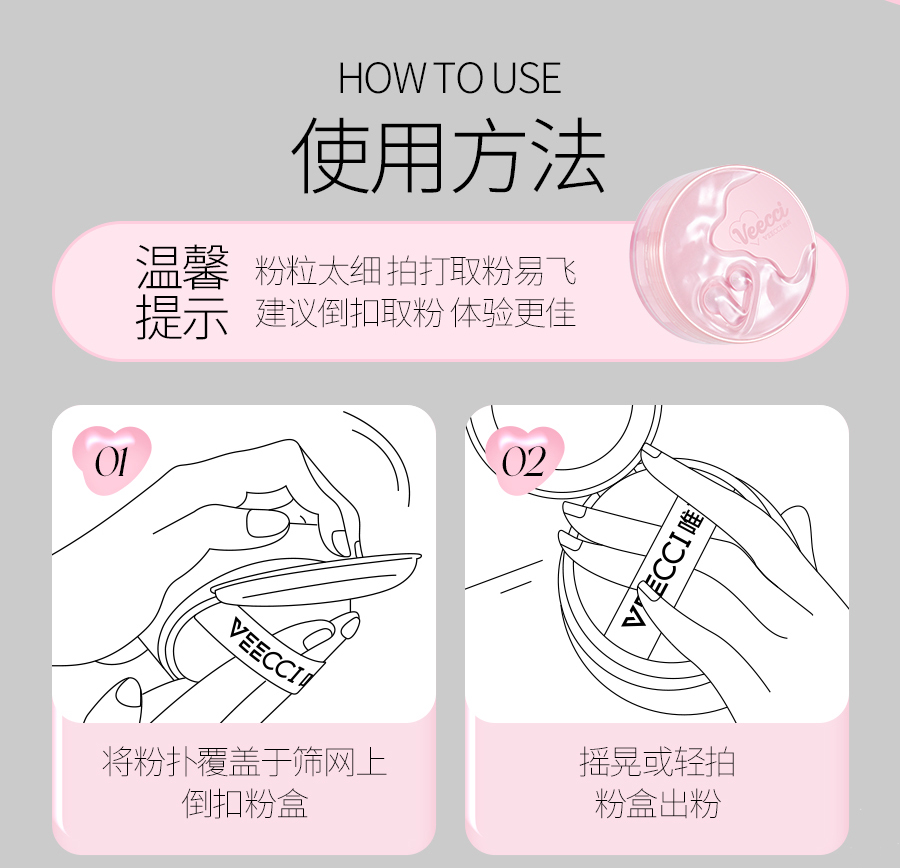 HOW TO USE
使用方法

温馨提示
粉粒太细 拍打取粉易飞
建议倒扣取粉 体验更佳

Veecci

01
VEECCI 唯
将粉扑覆盖于筛网上
倒扣粉盒

02
VEECCI 唯
摇晃或轻拍
粉盒出粉