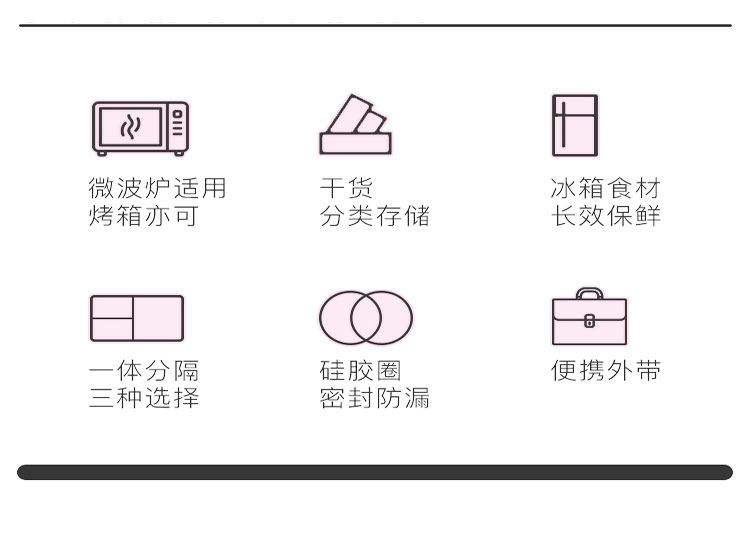 微波炉适用
烤箱亦可

干货
分类存储

冰箱食材
长效保鲜

一体分隔
三种选择

硅胶圈
密封防漏

便携外带