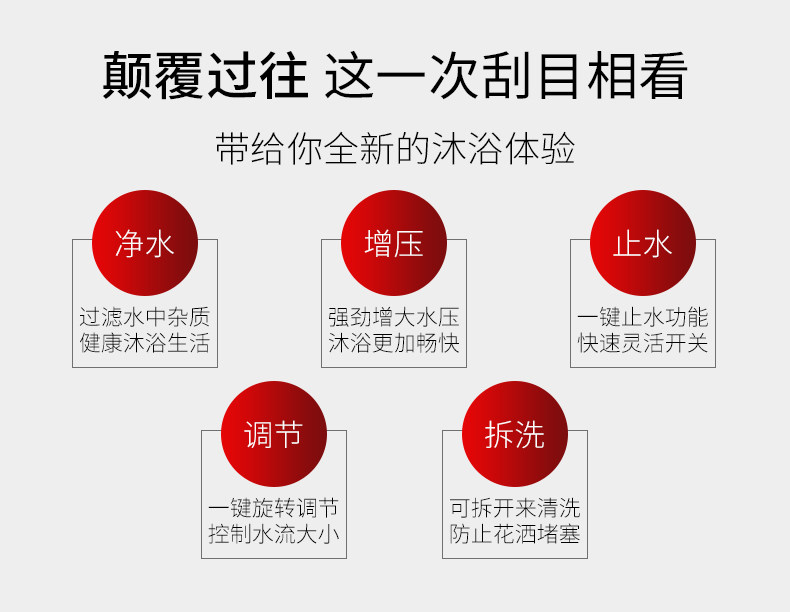 颠覆过往 这一次刮目相看

带给你全新的沐浴体验

净水

过滤水中杂质
健康沐浴生活

增压

强劲增大水压
沐浴更加畅快

止水

一键止水功能
快速灵活开关

调节

一键旋转调节
控制水流大小

拆洗

可拆开来清洗
防止花洒堵塞