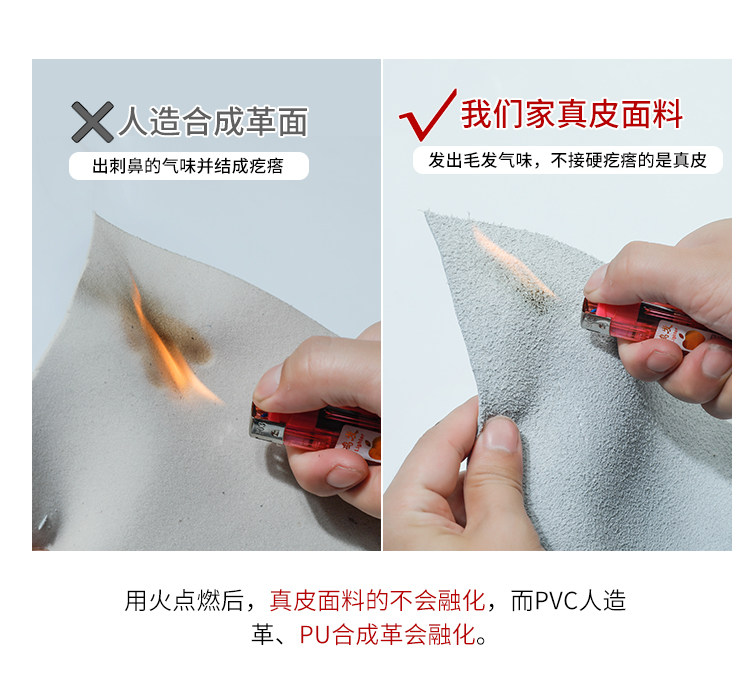 人造合成革面

出刺鼻的气味并结成疙瘩

我们家真皮面料

发出毛发气味，不接硬疙瘩的是真皮

用火点燃后，真皮面料的不会融化，而PVC人造革、PU合成革会融化。