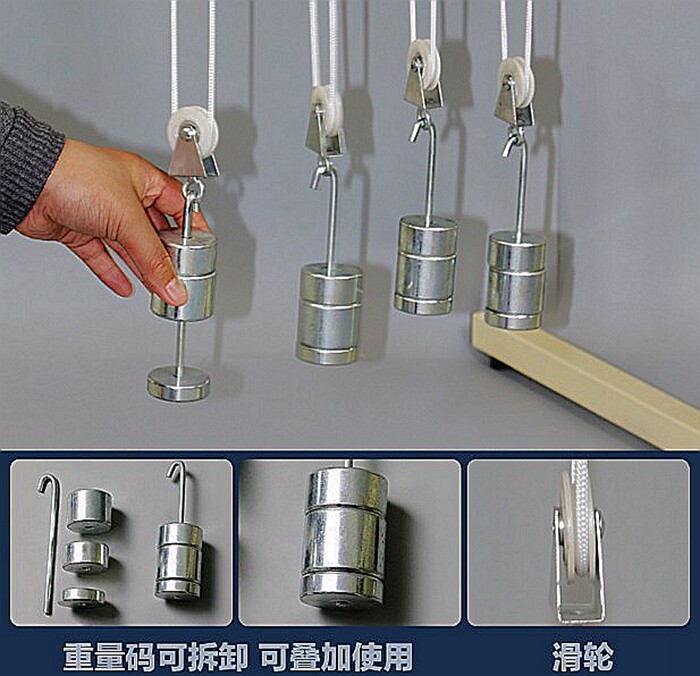 重量码可拆卸 可叠加使用

滑轮