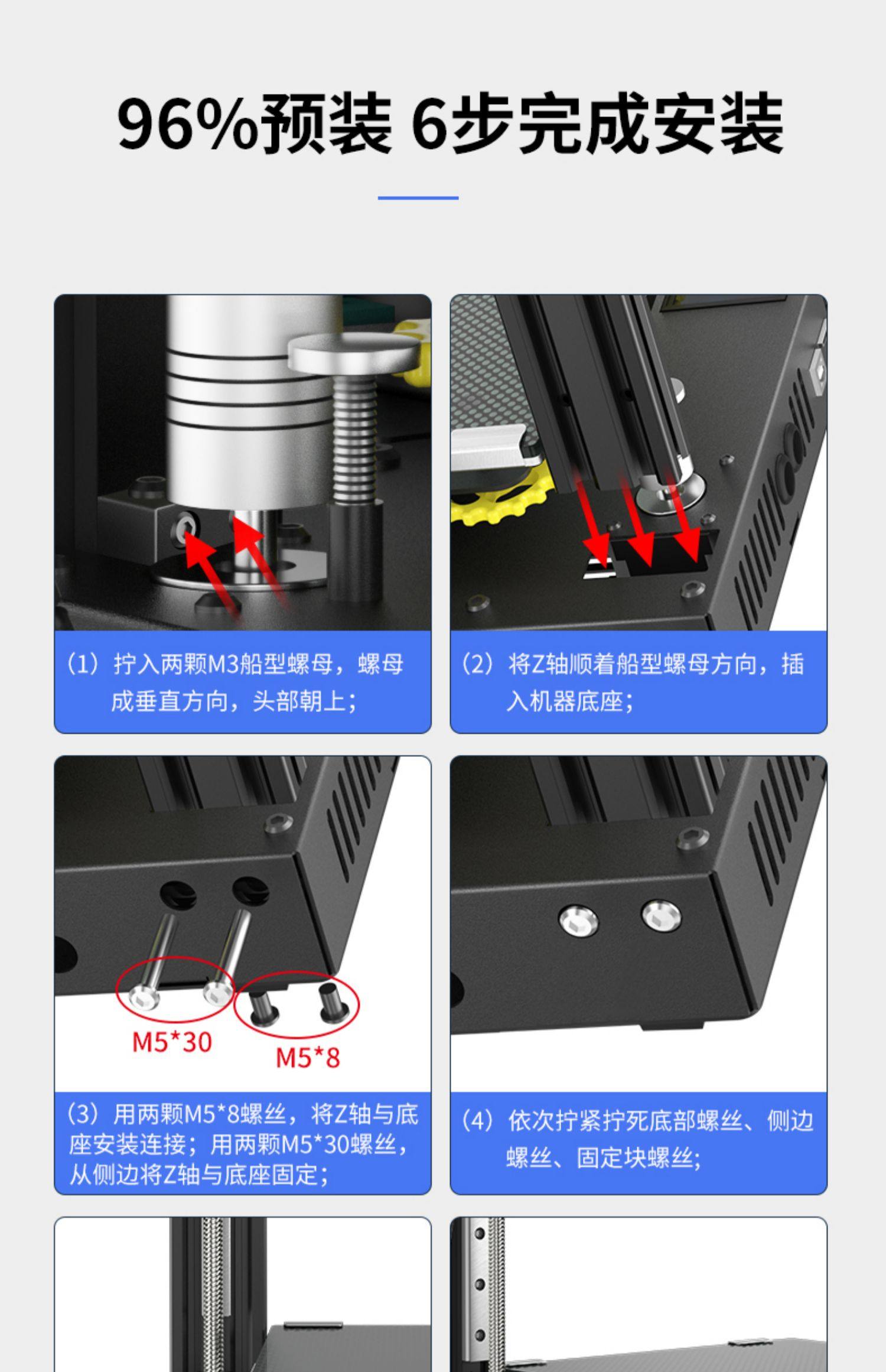 96%预装 6步完成安装

（1）拧入两颗M3船型螺母，螺母成垂直方向，头部朝上；

（2）将Z轴顺着船型螺母方向，插入机器底座；

M5*30

M5*8

（3）用两颗M5*8螺丝，将Z轴与底座安装连接；用两颗M5*30螺丝，从侧边将Z轴与底座固定；

（4）依次拧紧拧死底部螺丝、侧边螺丝、固定块螺丝；