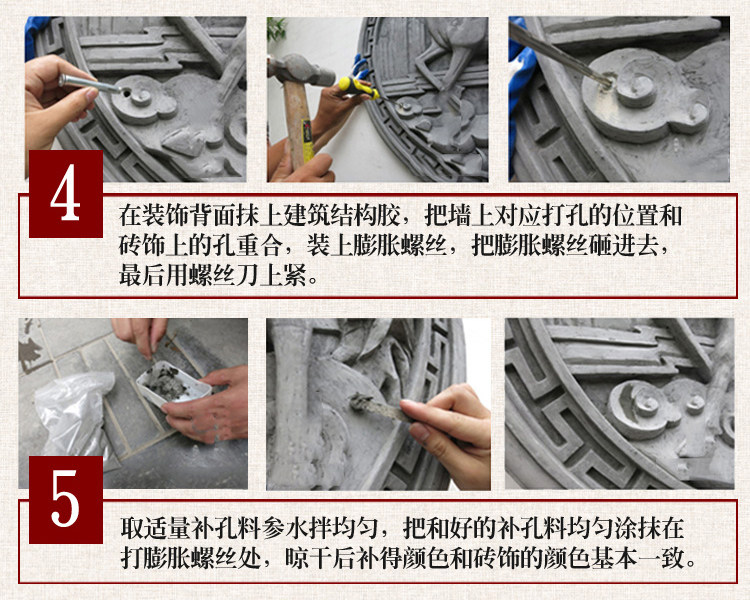 4

在装饰背面抹上建筑结构胶，把墙上对应打孔的位置和砖饰上的孔重合，装上膨胀螺丝，把膨胀螺丝砸进去，最后用螺丝刀上紧。

5

取适量补孔料参水拌均匀，把和好的补孔料均匀涂抹在打膨胀螺丝处，晾干后补得颜色和砖饰的颜色基本一致。