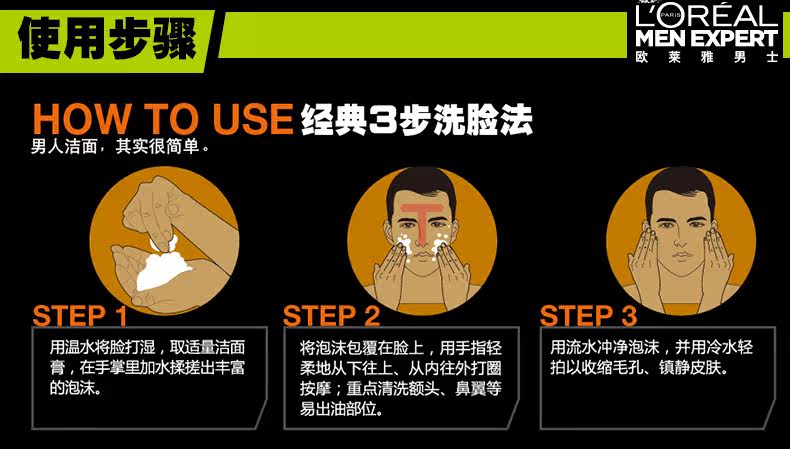 使用步骤

L'ORÉAL PARIS
MEN EXPERT
欧莱雅男士

HOW TO USE 经典3步洗脸法
男人洁面，其实很简单。

STEP 1
用温水将脸打湿，取适量洁面膏，在手掌里加水揉搓出丰富的泡沫。

STEP 2
将泡沫包覆在脸上，用手指轻柔地从下往上、从内往外打圈按摩；重点清洗额头、鼻翼等易出油部位。

STEP 3
用流水冲净泡沫，并用冷水轻拍以收缩毛孔、镇静皮肤。