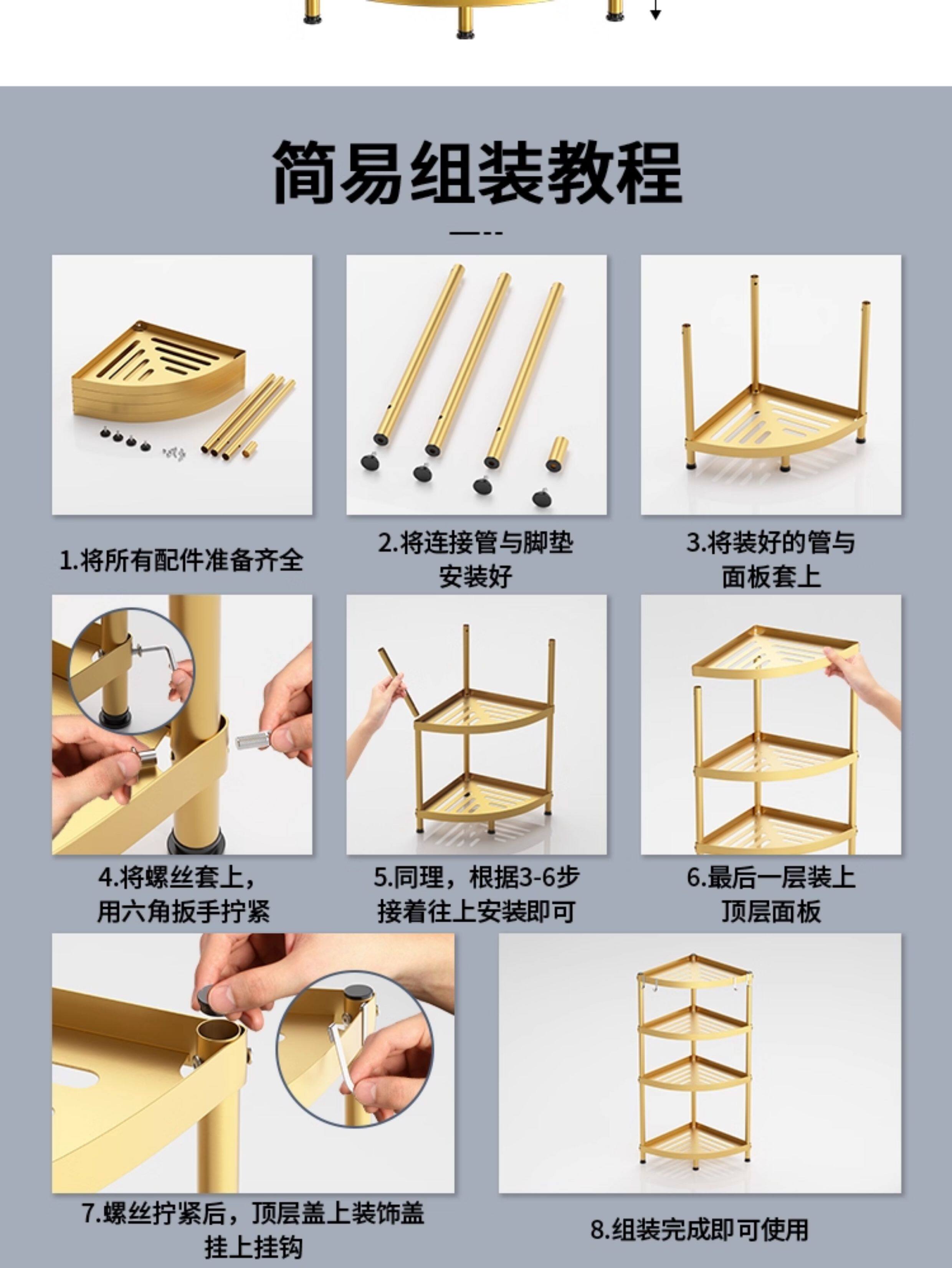 简易组装教程

1.将所有配件准备齐全

2.将连接管与脚垫安装好

3.将装好的管与面板套上

4.将螺丝套上，用六角扳手拧紧

5.同理，根据3-6步接着往上安装即可

6.最后一层装上顶层面板

7.螺丝拧紧后，顶层盖上装饰盖挂上挂钩

8.组装完成即可使用