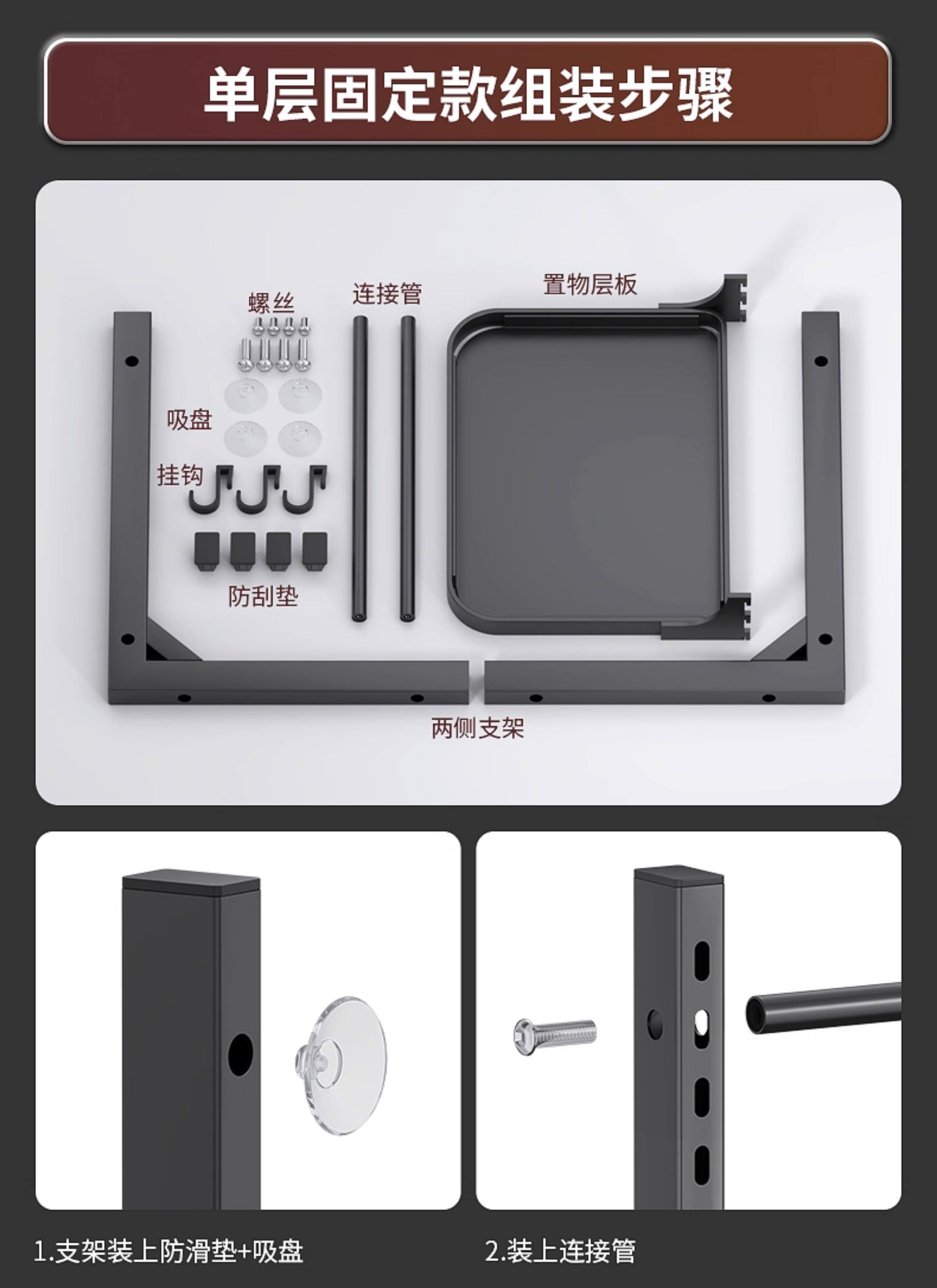 单层固定款组装步骤

螺丝

连接管

置物层板

吸盘

挂钩

防刮垫

两侧支架

1.支架装上防滑垫+吸盘

2.装上连接管