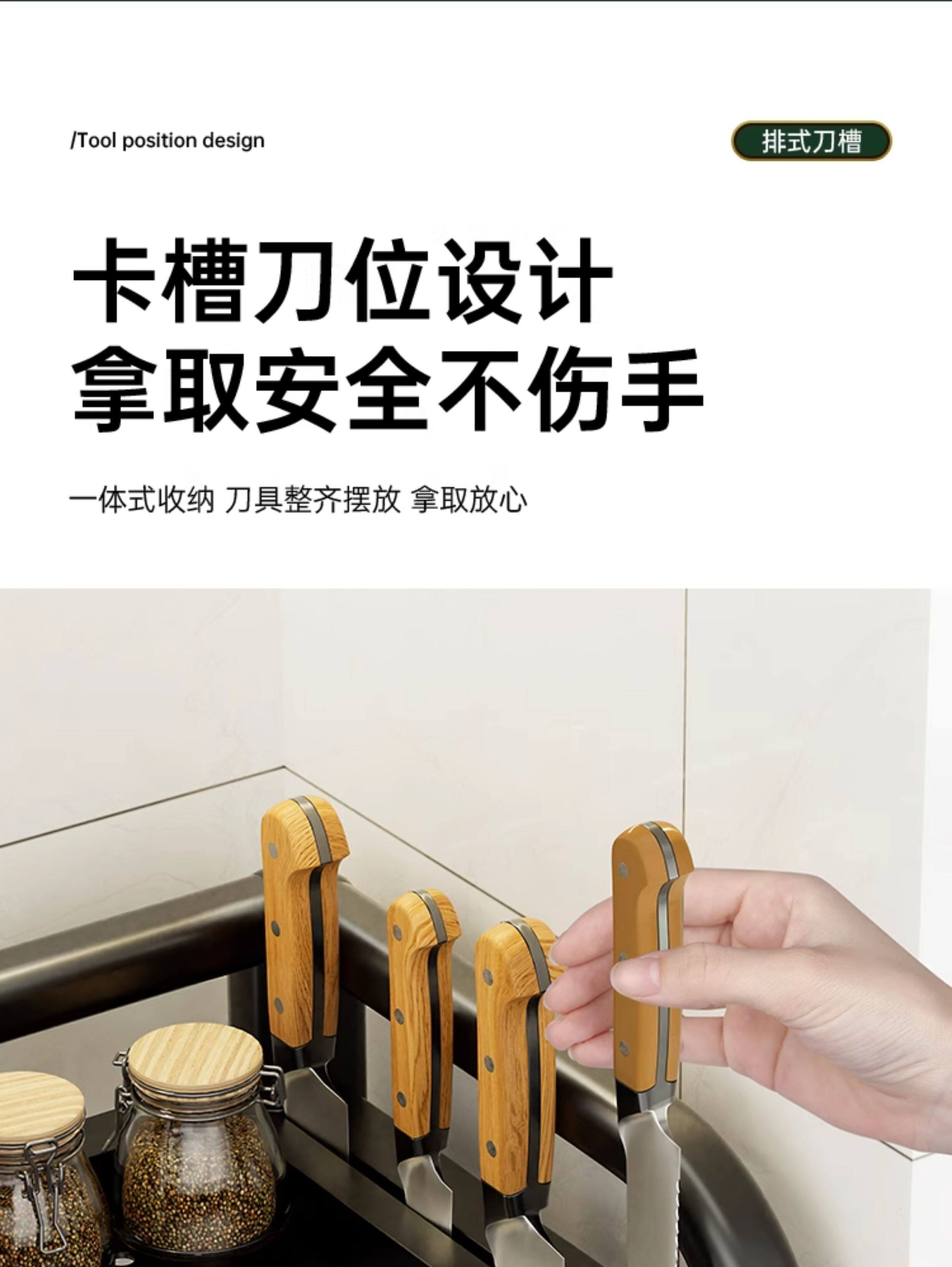 /Tool position design

排式刀槽

卡槽刀位设计
拿取安全不伤手

一体式收纳 刀具整齐摆放 拿取放心