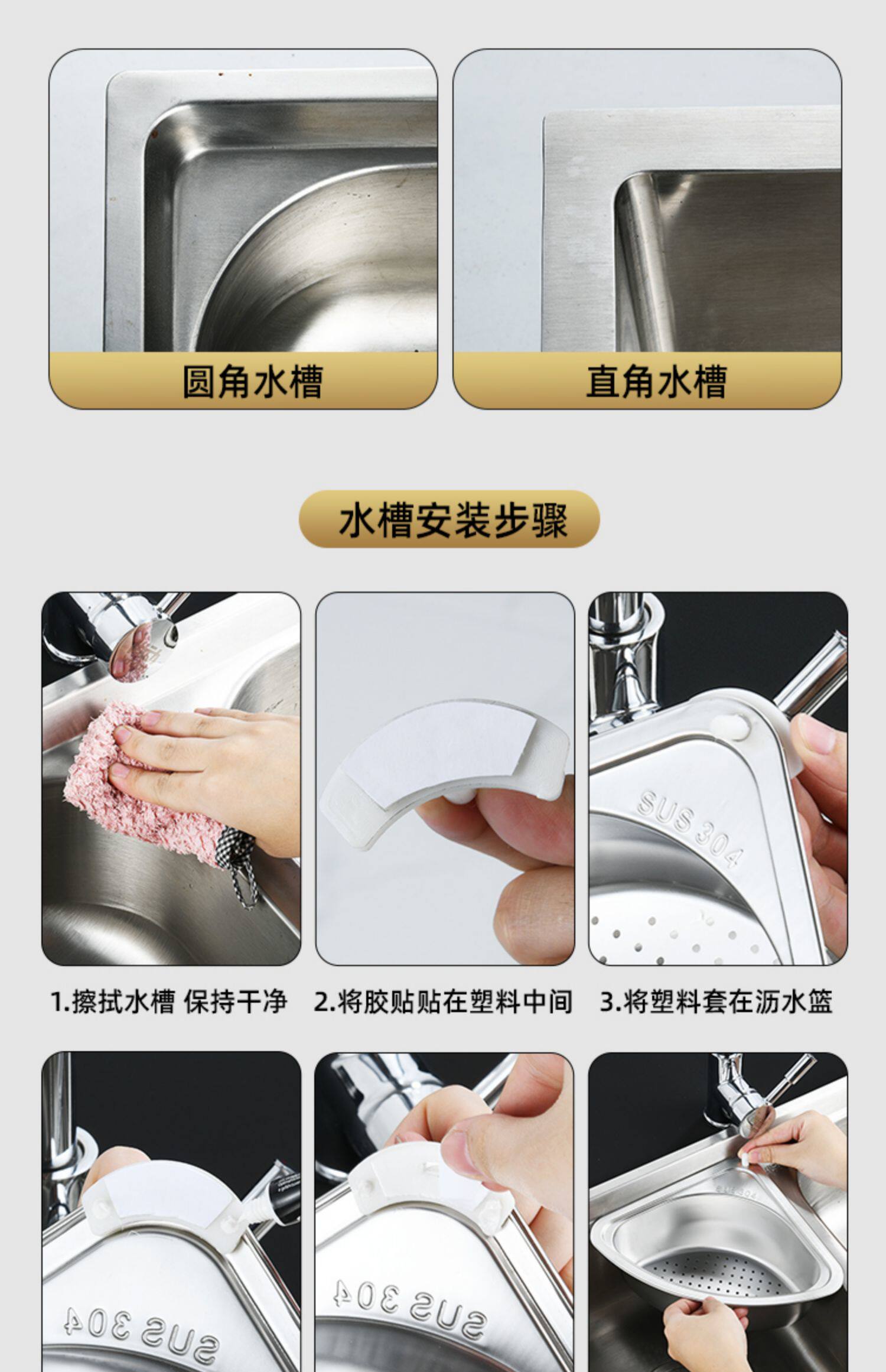 圆角水槽

直角水槽

水槽安装步骤

SUS 304

1.擦拭水槽 保持干净

2.将胶贴贴在塑料中间

3.将塑料套在沥水篮

SUS 304

SUS 304