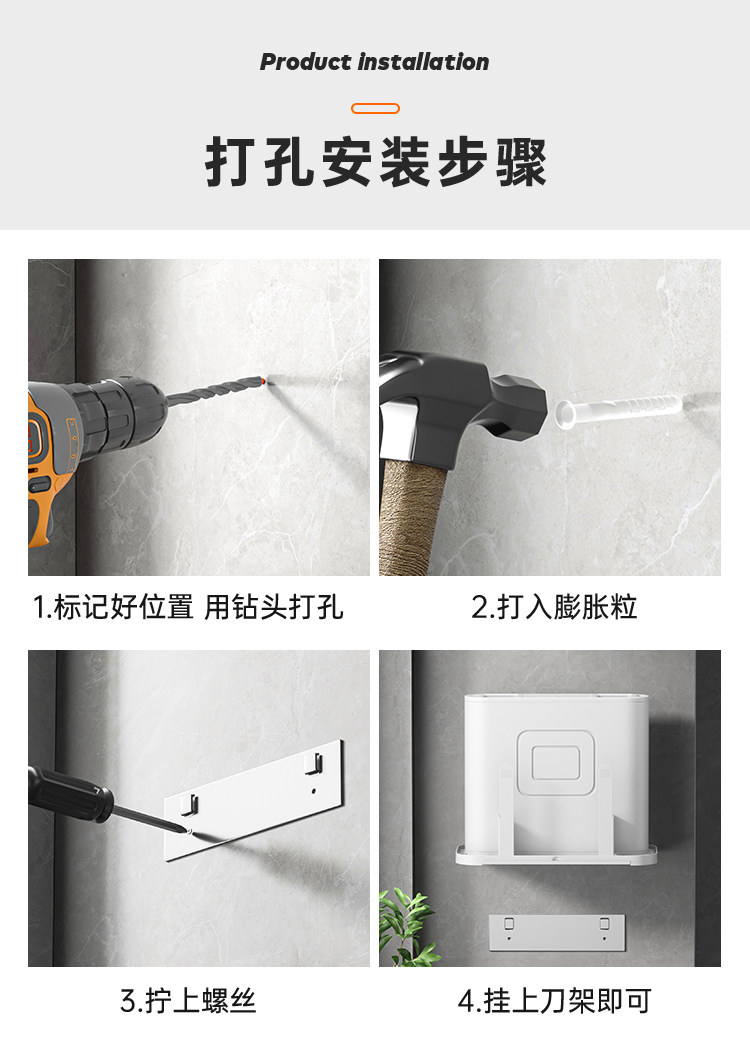 Product installation

打孔安装步骤

1.标记好位置 用钻头打孔

2.打入膨胀粒

3.拧上螺丝

4.挂上刀架即可