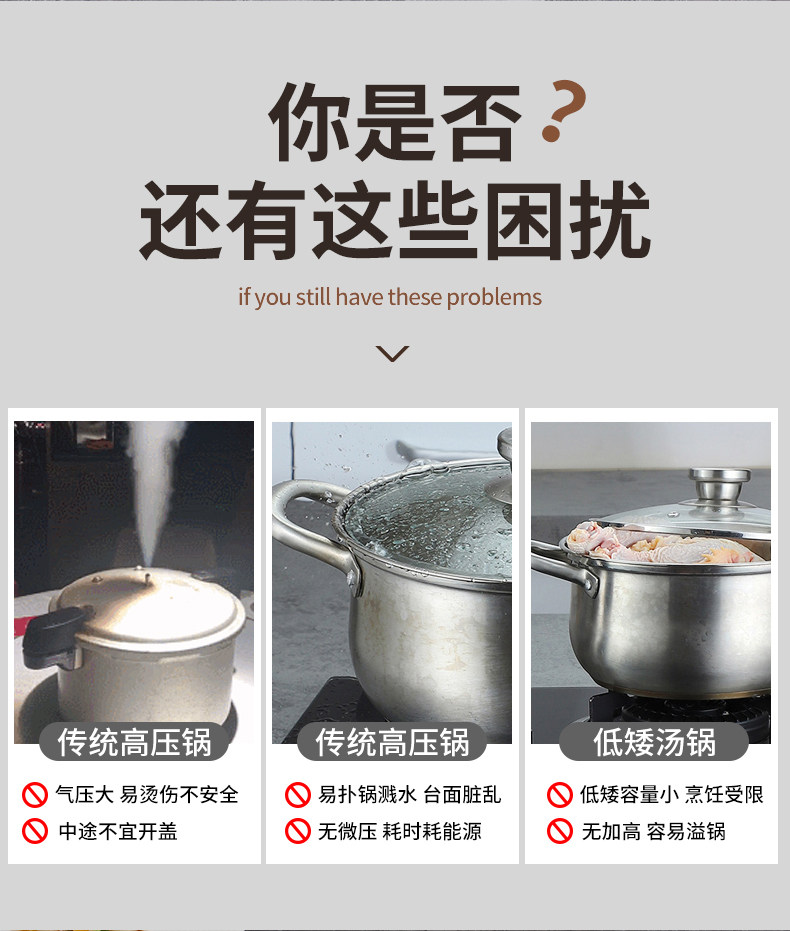 你是否?
还有这些困扰

if you still have these problems

传统高压锅

气压大 易烫伤不安全

中途不宜开盖

传统高压锅

易扑锅溅水 台面脏乱

无微压 耗时耗能源

低矮汤锅

低矮容量小 烹饪受限

无加高 容易溢锅