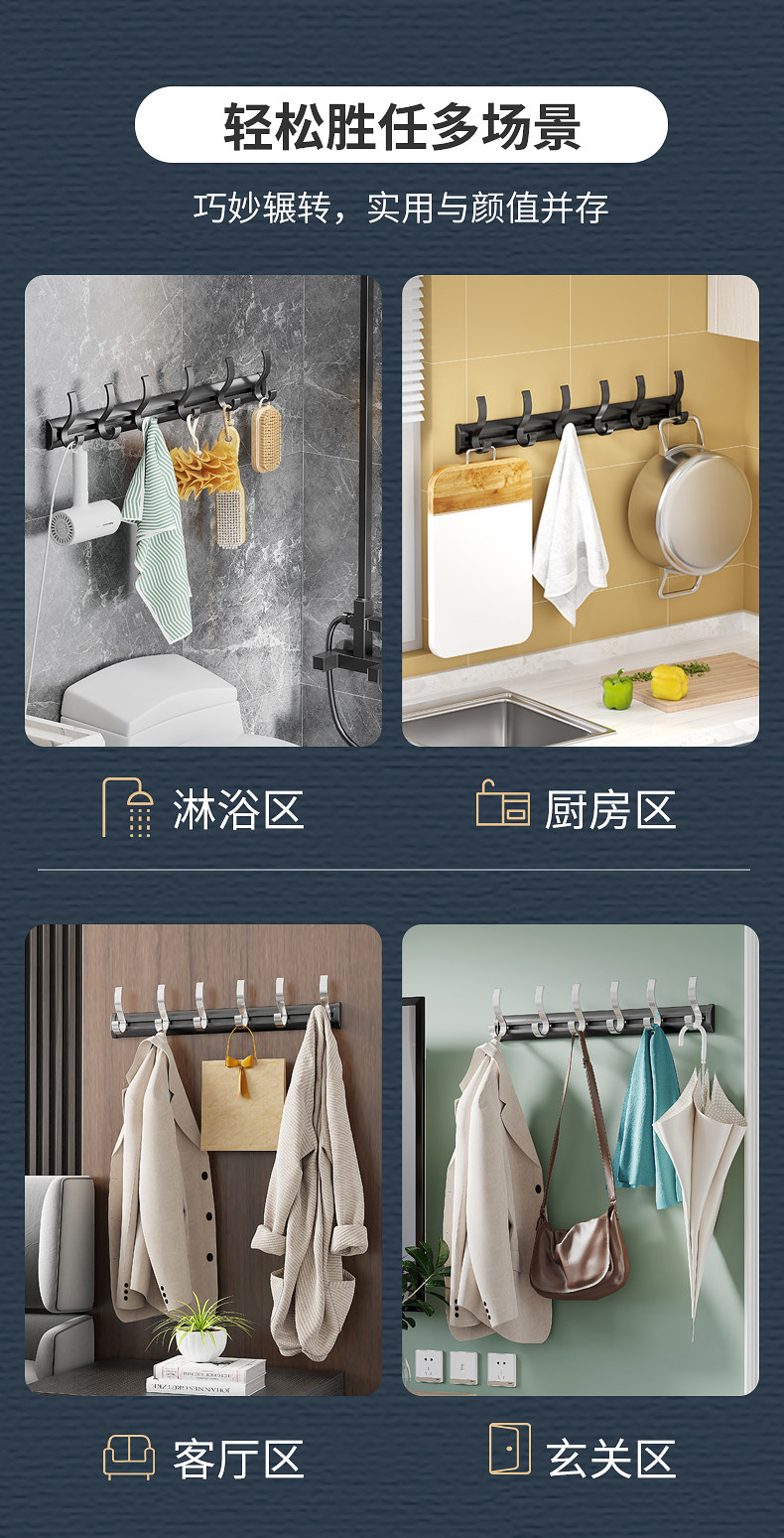 轻松胜任多场景

巧妙辗转，实用与颜值并存

淋浴区

厨房区

客厅区

玄关区