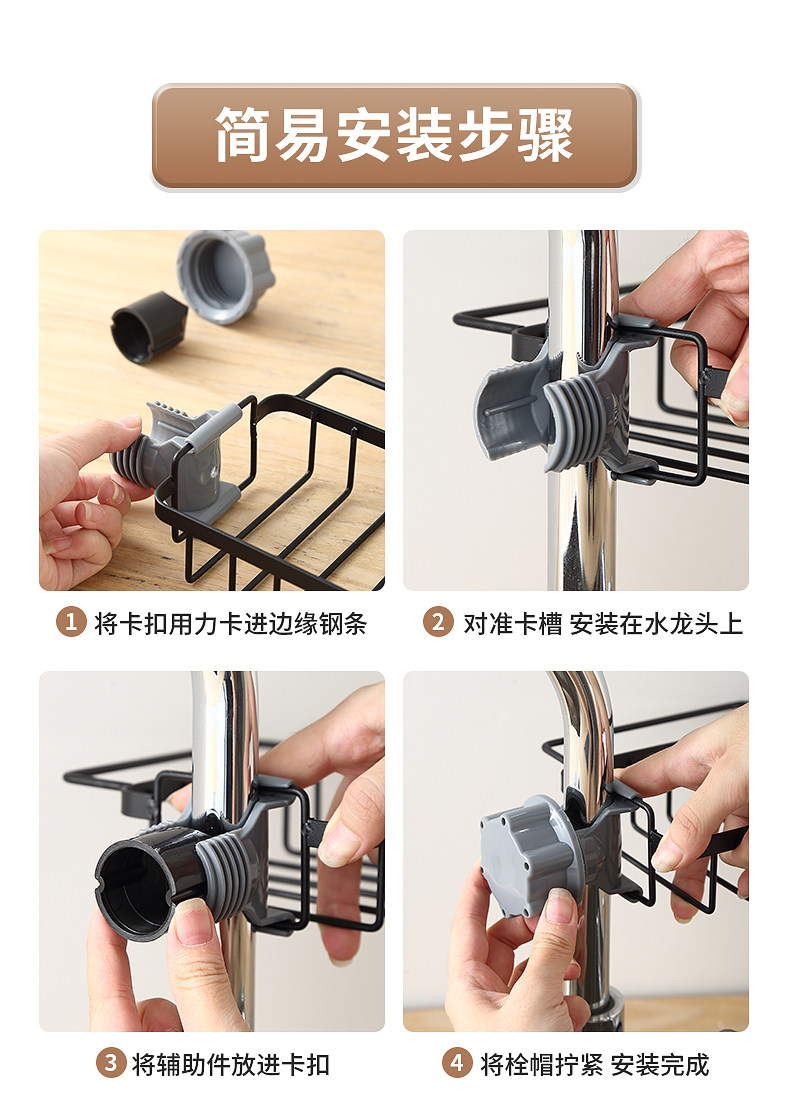 简易安装步骤

1 将卡扣用力卡进边缘钢条

2 对准卡槽 安装在水龙头上

3 将辅助件放进卡扣

4 将栓帽拧紧 安装完成