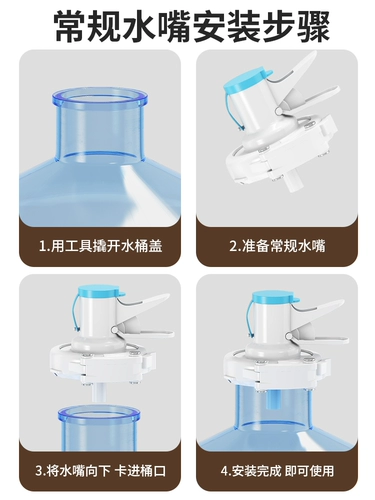 常规水嘴安装步骤

1.用工具撬开水桶盖

2.准备常规水嘴

3.将水嘴向下 卡进桶口

4.安装完成 即可使用