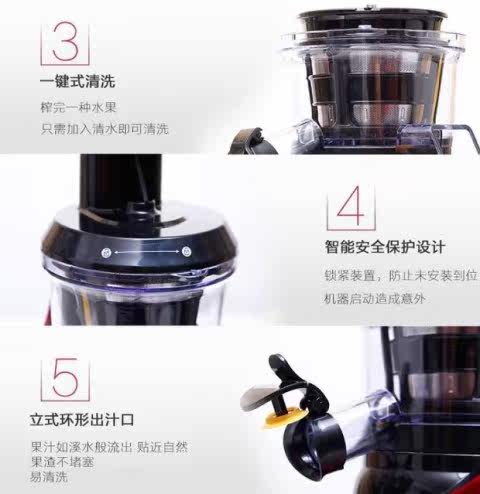 3

一键式清洗

榨完一种水果
只需加入清水即可清洗

4

智能安全保护设计

锁紧装置，防止未安装到位
机器启动造成意外

5

立式环形出汁口

果汁如溪水般流出 贴近自然
果渣不堵塞
易清洗