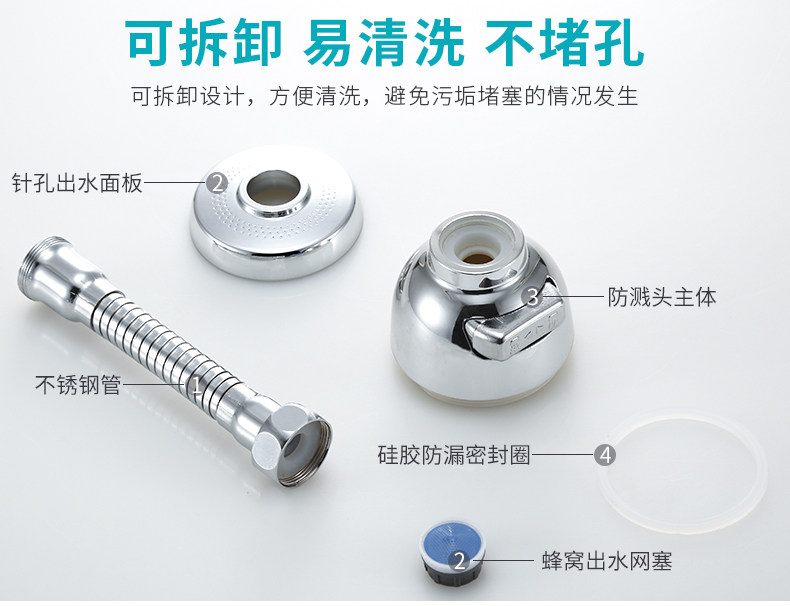 可拆卸 易清洗 不堵孔

可拆卸设计，方便清洗，避免污垢堵塞的情况发生

针孔出水面板 2

3 防溅头主体

不锈钢管 1

硅胶防漏密封圈 4

2 蜂窝出水网塞