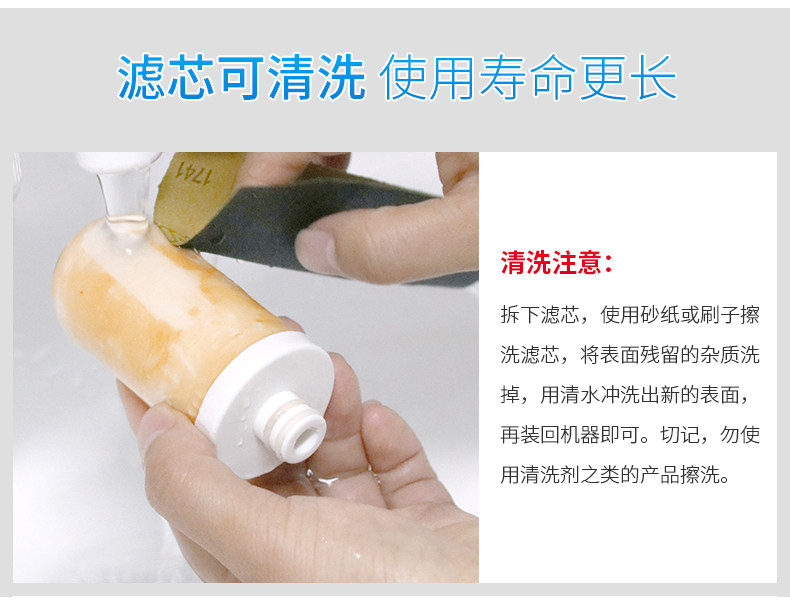 滤芯可清洗 使用寿命更长

1741

清洗注意：

拆下滤芯，使用砂纸或刷子擦洗滤芯，将表面残留的杂质洗掉，用清水冲洗出新的表面，再装回机器即可。切记，勿使用清洗剂之类的产品擦洗。