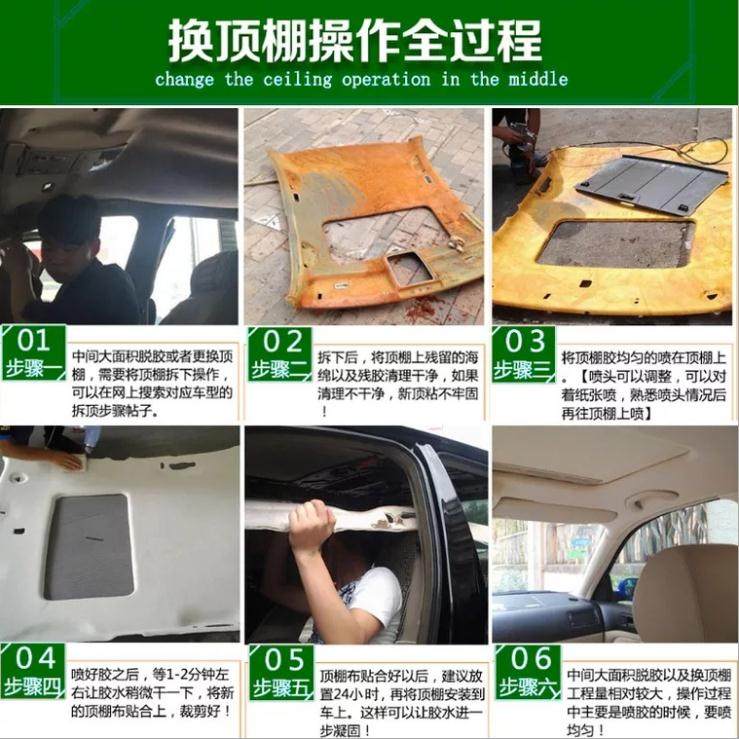 换顶棚操作全过程
change the ceiling operation in the middle

01
步骤一
中间大面积脱胶或者更换顶棚，需要将顶棚拆下操作，可以在网上搜索对应车型的拆顶步骤帖子。

02
步骤二
拆下后，将顶棚上残留的海绵以及残胶清理干净，如果清理不干净，新顶粘不牢固！

03
步骤三
将顶棚胶均匀的喷在顶棚上。【喷头可以调整，可以对着纸张喷，熟悉喷头情况后再往顶棚上喷】

04
步骤四
喷好胶之后，等1-2分钟左右让胶水稍微干一下，将新的顶棚布贴合上，裁剪好！

05
步骤五
顶棚布贴合好以后，建议放置24小时，再将顶棚安装到车上。这样可以让胶水进一步凝固！

06
步骤六
中间大面积脱胶以及换顶棚工程量相对较大，操作过程中主要是喷胶的时候，要喷均匀！