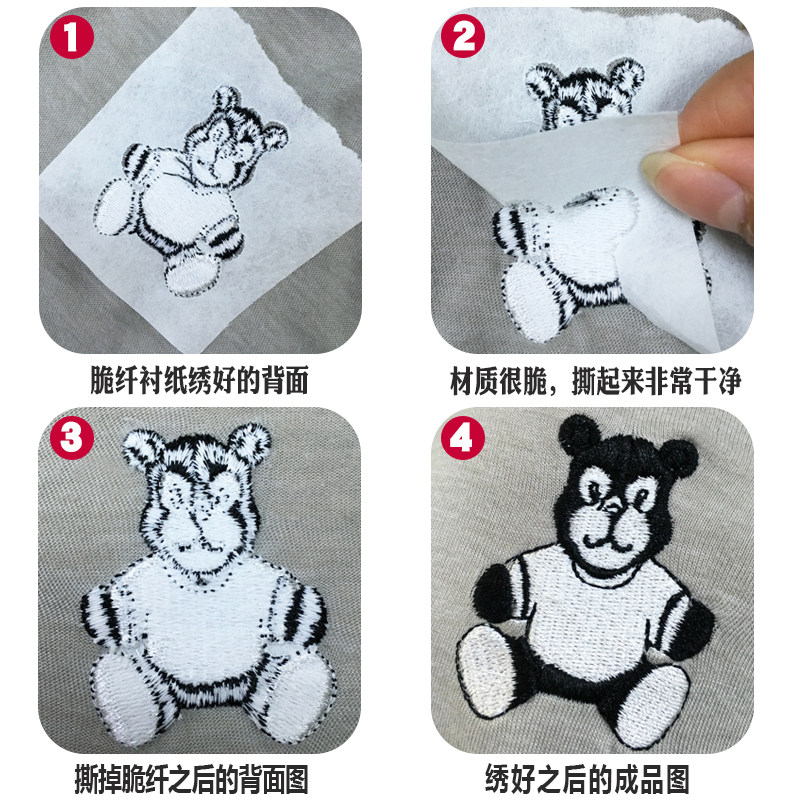 1

脆纤衬纸绣好的背面

2

材质很脆，撕起来非常干净

3

撕掉脆纤之后的背面图

4

绣好之后的成品图