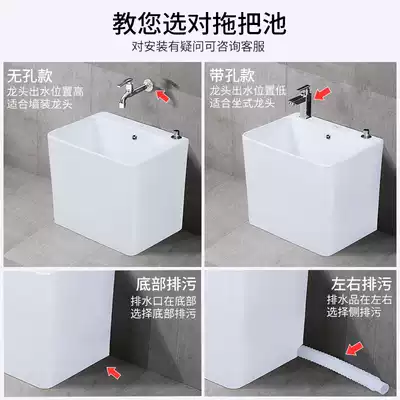 教您选对拖把池
对安装有疑问可咨询客服

无孔款
龙头出水位置高
适合墙装龙头

带孔款
龙头出水位置低
适合坐式龙头

底部排污
排水口在底部
选择底部排污

左右排污
排水品在左右
选择侧排污