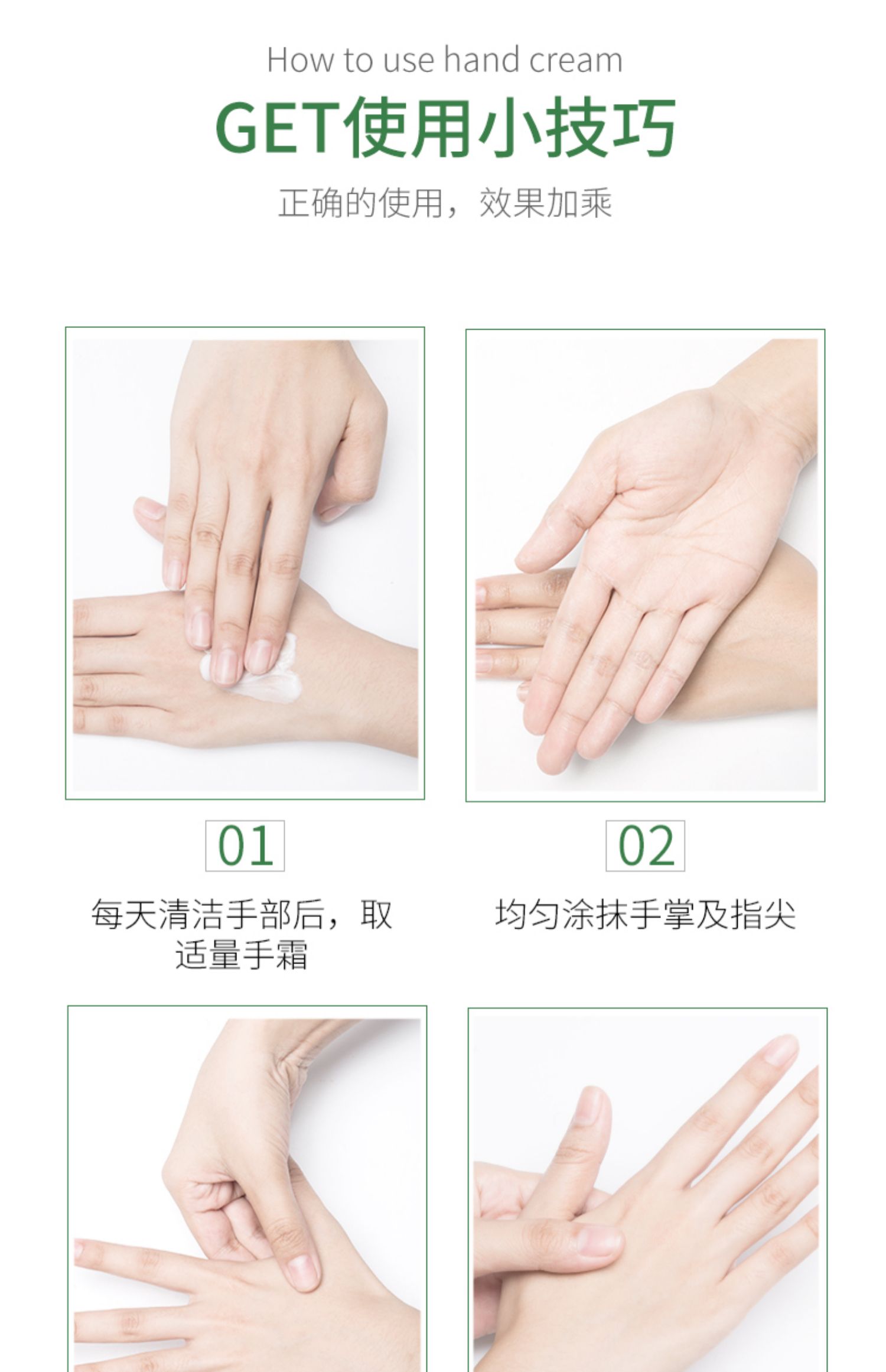 How to use hand cream

GET使用小技巧

正确的使用，效果加乘

01

每天清洁手部后，取适量手霜

02

均匀涂抹手掌及指尖