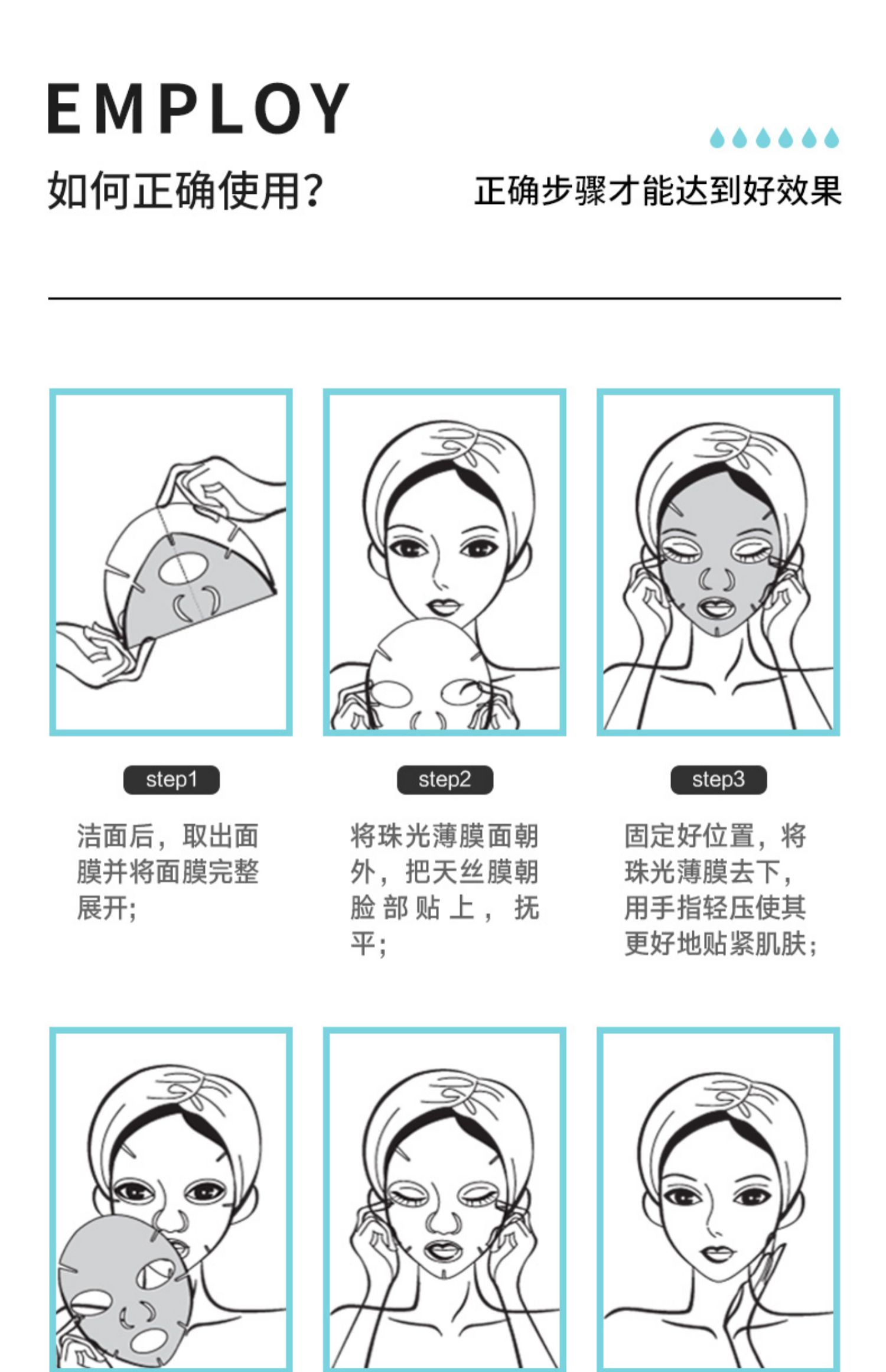 EMPLOY

如何正确使用?

正确步骤才能达到好效果

step1

洁面后，取出面膜并将面膜完整展开;

step2

将珠光薄膜面朝外，把天丝膜朝脸部贴上，抚平;

step3

固定好位置，将珠光薄膜去下，用手指轻压使其更好地贴紧肌肤;