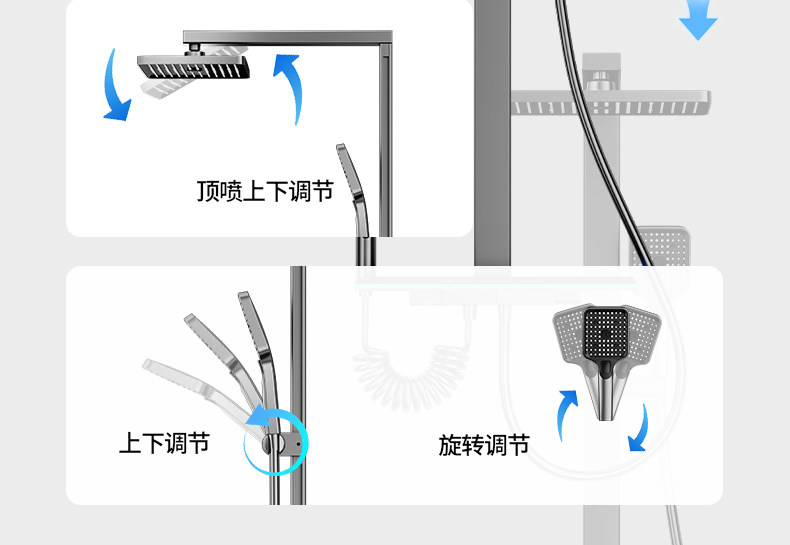 顶喷上下调节

上下调节

旋转调节