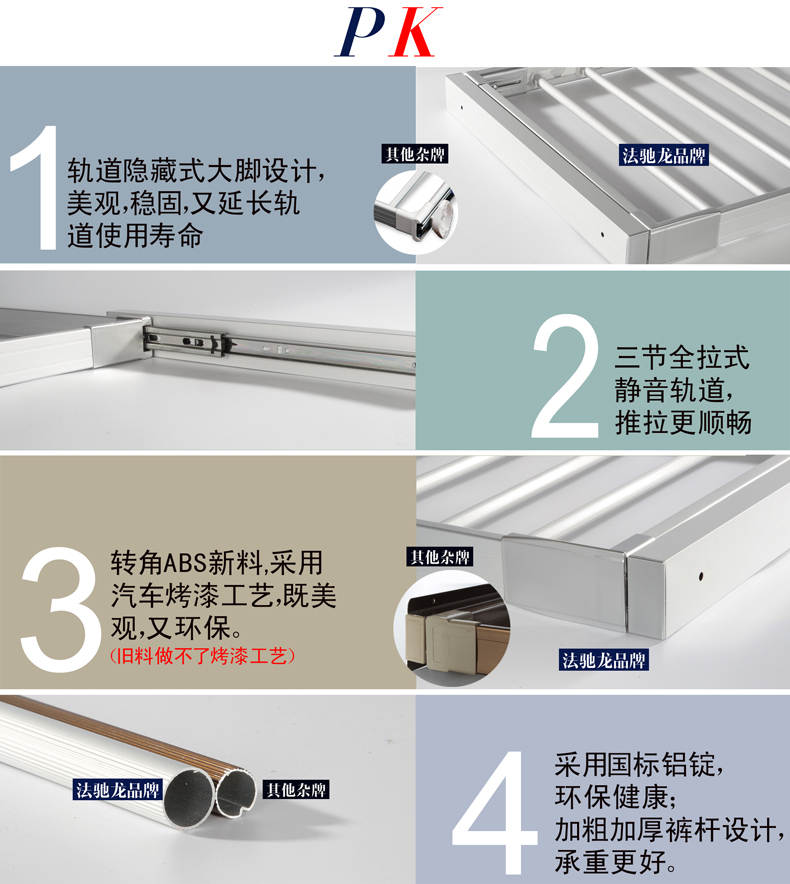 PK

1 轨道隐藏式大脚设计，美观,稳固,又延长轨道使用寿命

其他杂牌

法驰龙品牌

2 三节全拉式静音轨道，推拉更顺畅

3 转角ABS新料,采用汽车烤漆工艺,既美观,又环保。
(旧料做不了烤漆工艺)

其他杂牌

法驰龙品牌

法驰龙品牌

其他杂牌

4 采用国标铝锭，环保健康；加粗加厚裤杆设计，承重更好。