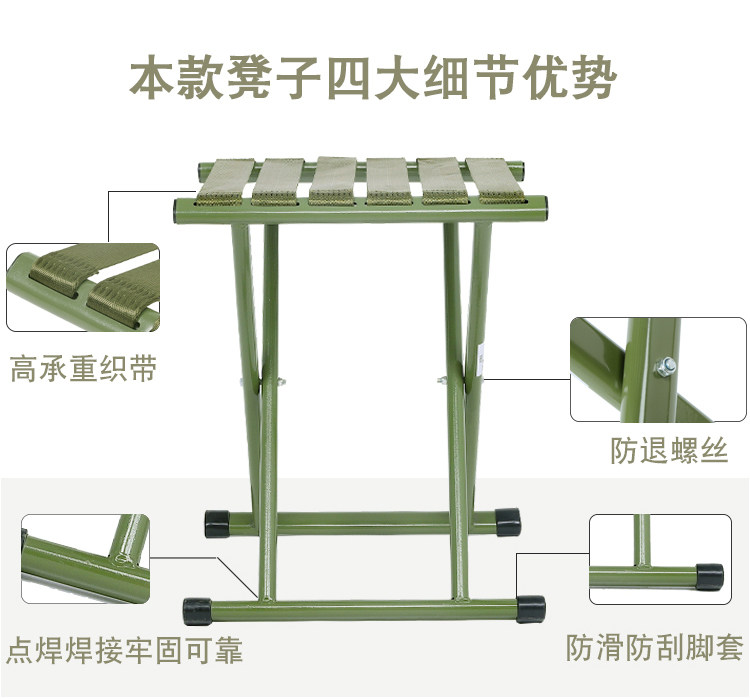 本款凳子四大细节优势

高承重织带

防退螺丝

点焊焊接牢固可靠

防滑防刮脚套