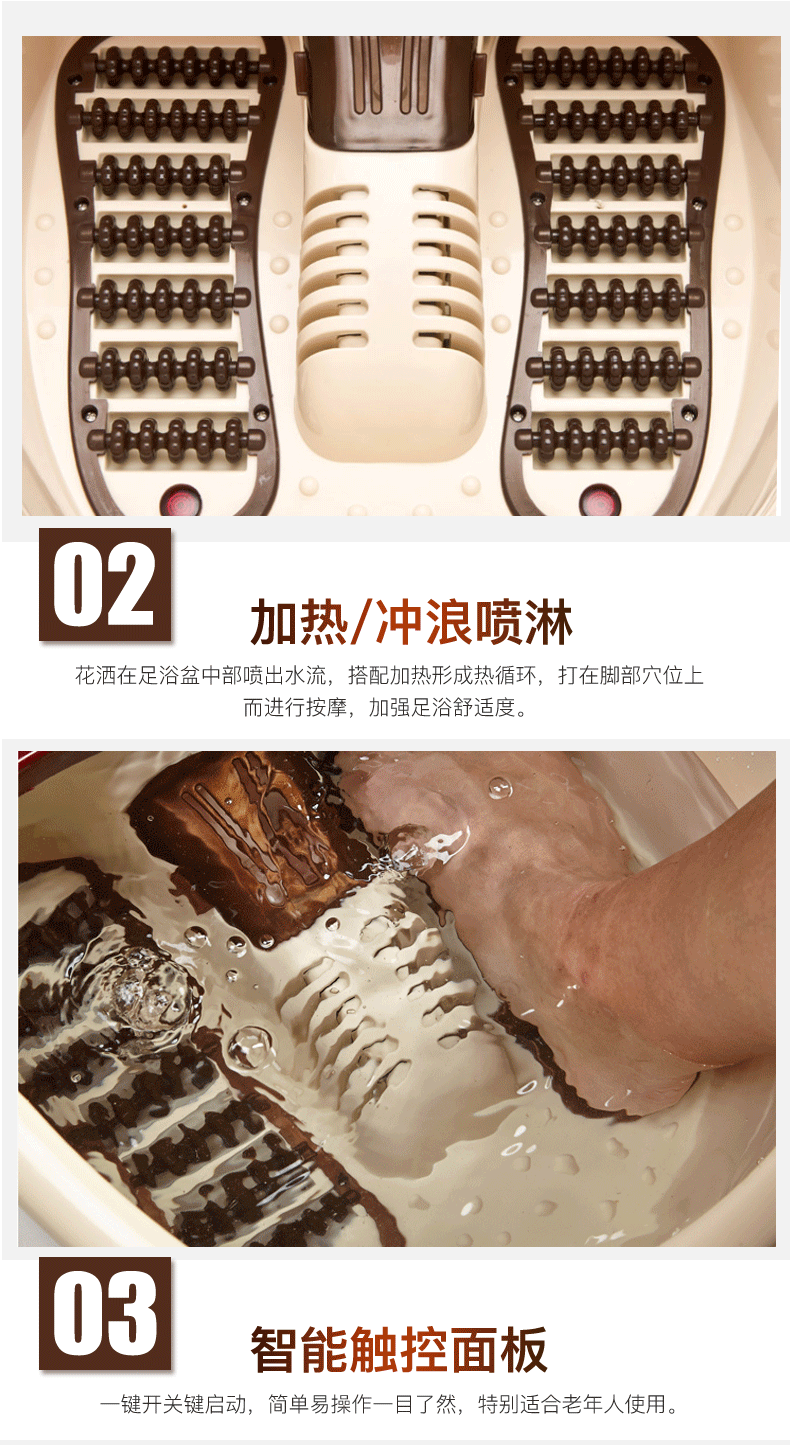 02

加热/冲浪喷淋

花洒在足浴盆中部喷出水流，搭配加热形成热循环，打在脚部穴位上而进行按摩，加强足浴舒适度。

03

智能触控面板

一键开关键启动，简单易操作一目了然，特别适合老年人使用。