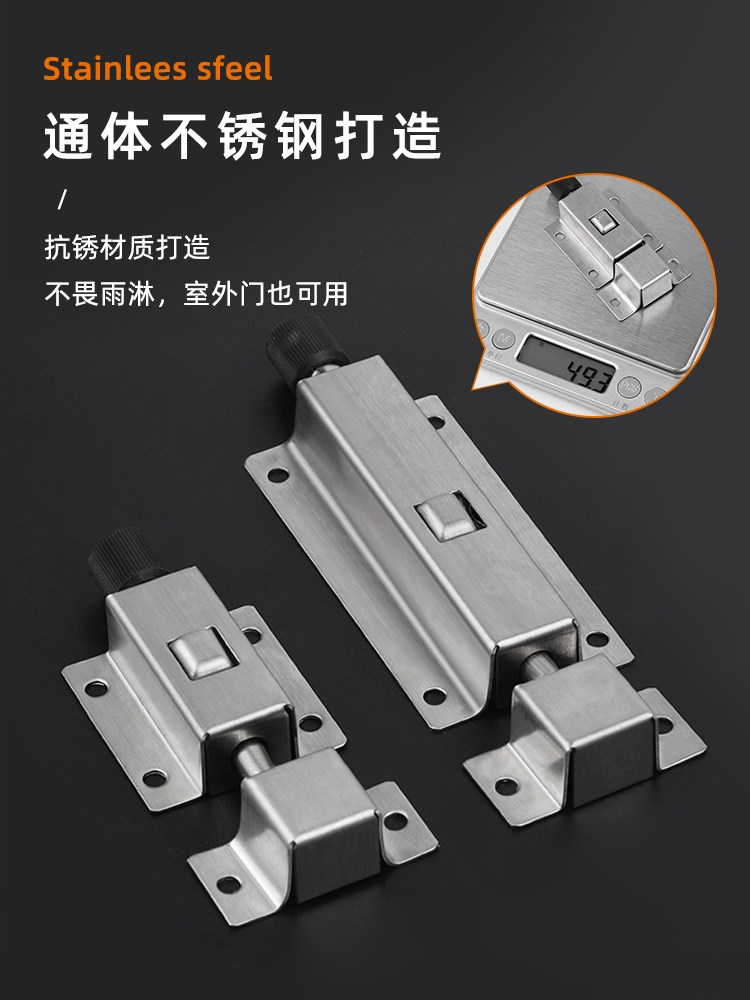 Stainlees sfeel

通体不锈钢打造

/

抗锈材质打造

不畏雨淋，室外门也可用

49.3