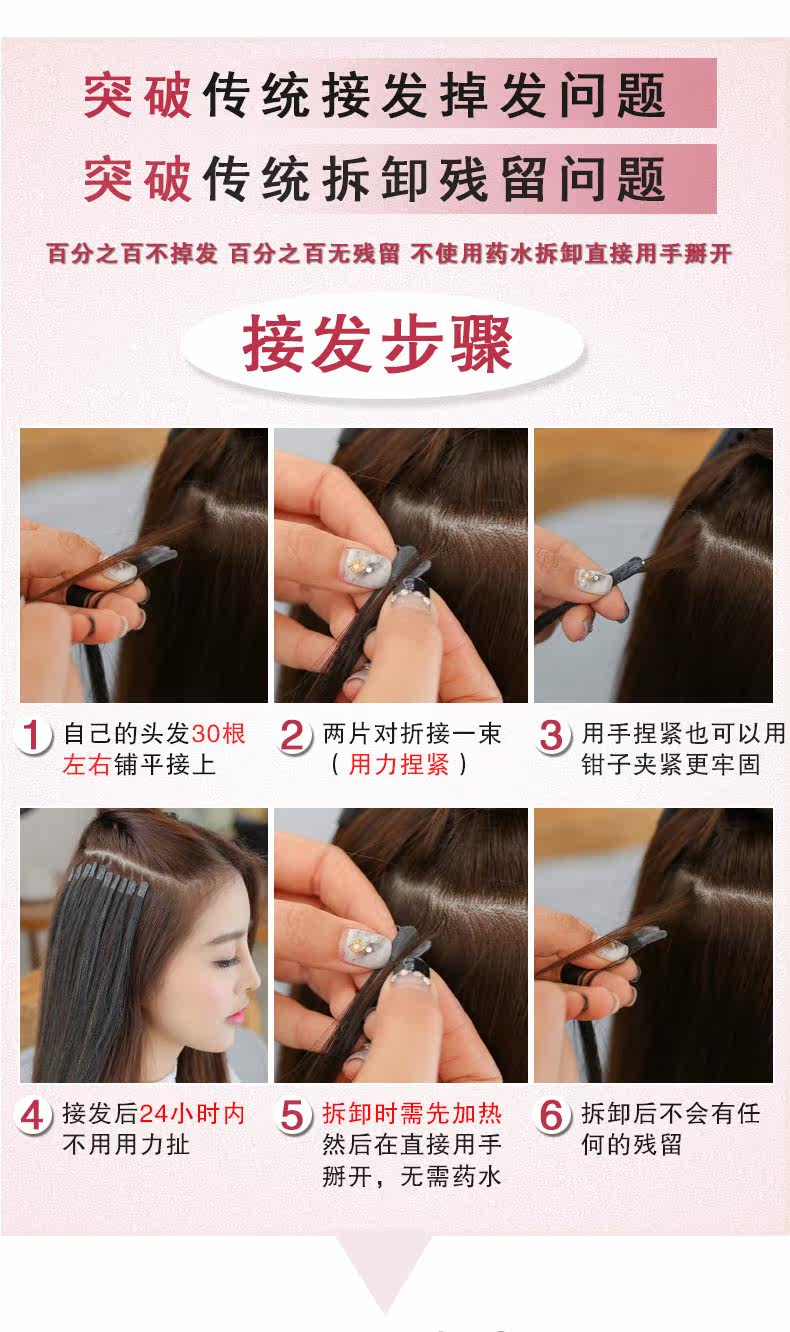 突破传统接发掉发问题
突破传统拆卸残留问题

百分之百不掉发 百分之百无残留 不使用药水拆卸直接用手掰开

接发步骤

1 自己的头发30根左右铺平接上

2 两片对折接一束（用力捏紧）

3 用手捏紧也可以用钳子夹紧更牢固

4 接发后24小时内不用用力扯

5 拆卸时需先加热然后在直接用手掰开，无需药水

6 拆卸后不会有任何的残留