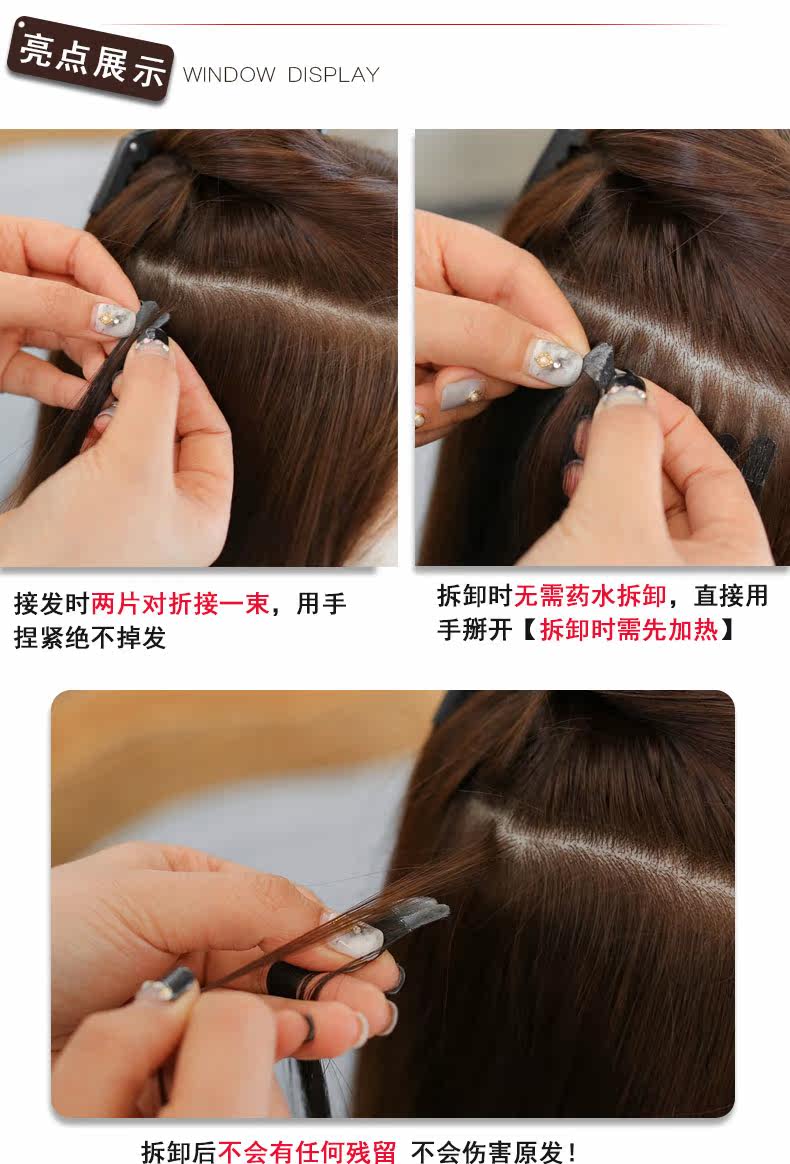 亮点展示 WINDOW DISPLAY

接发时两片对折接一束，用手捏紧绝不掉发

拆卸时无需药水拆卸，直接用手掰开【拆卸时需先加热】

拆卸后不会有任何残留 不会伤害原发！