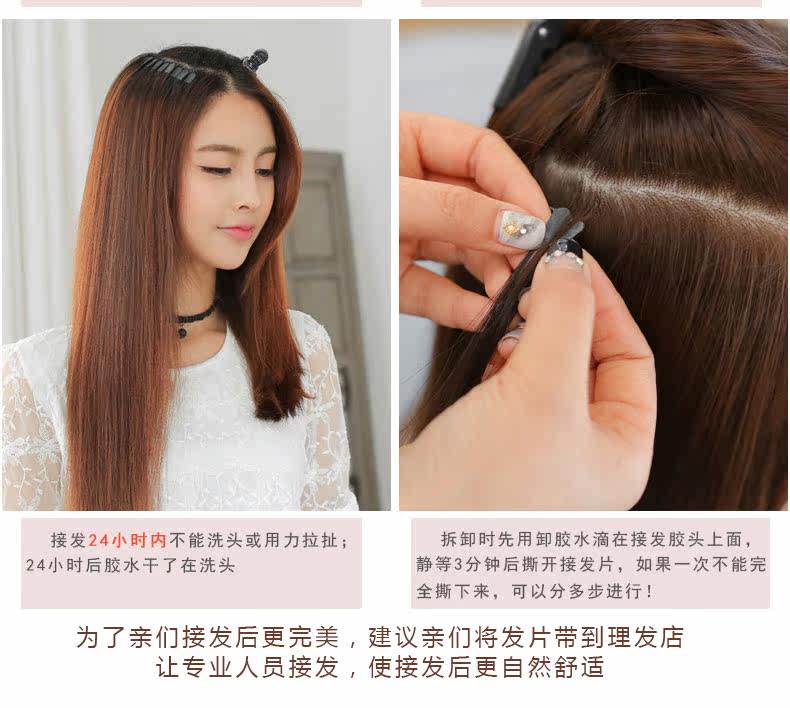 接发24小时内不能洗头或用力拉扯；24小时后胶水干了在洗头

拆卸时先用卸胶水滴在接发胶头上面，静等3分钟后撕开接发片，如果一次不能完全撕下来，可以分多步进行！

为了亲们接发后更完美，建议亲们将发片带到理发店让专业人员接发，使接发后更自然舒适