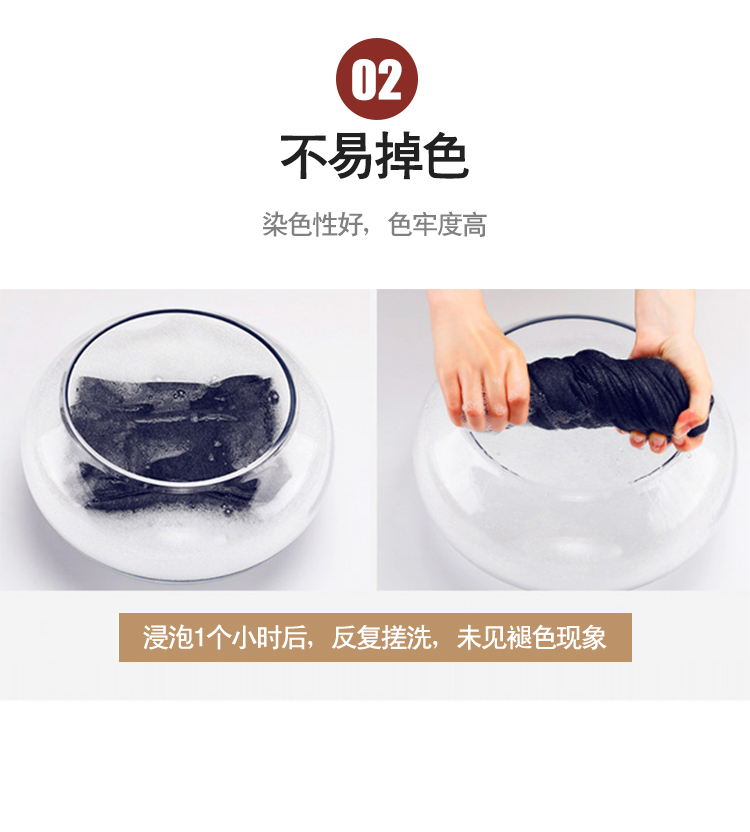 02

不易掉色

染色性好，色牢度高

浸泡1个小时后，反复搓洗，未见褪色现象