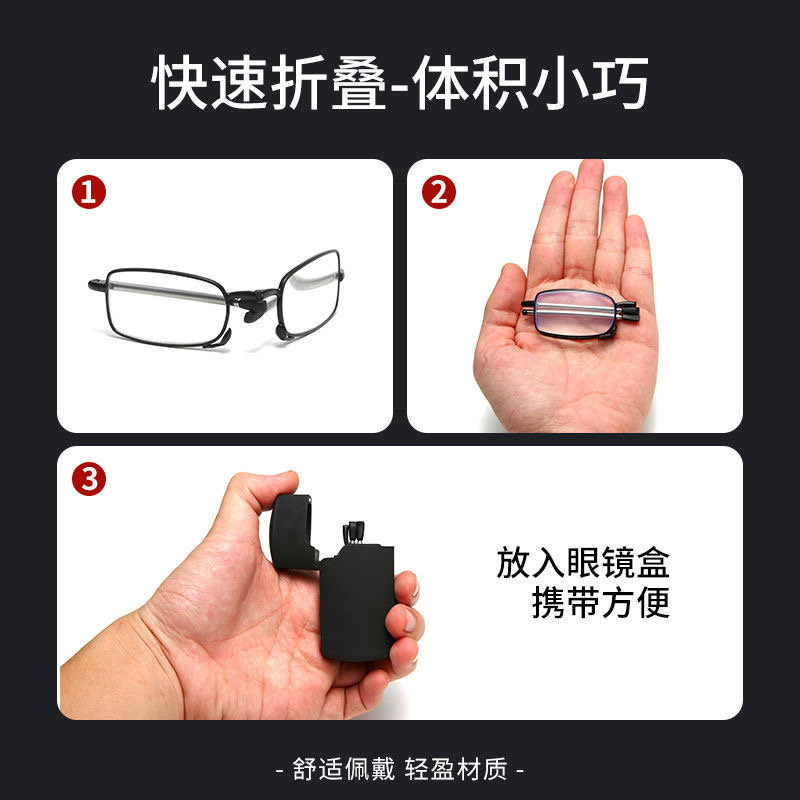 快速折叠-体积小巧

1

2

3

放入眼镜盒
携带方便

- 舒适佩戴 轻盈材质 -