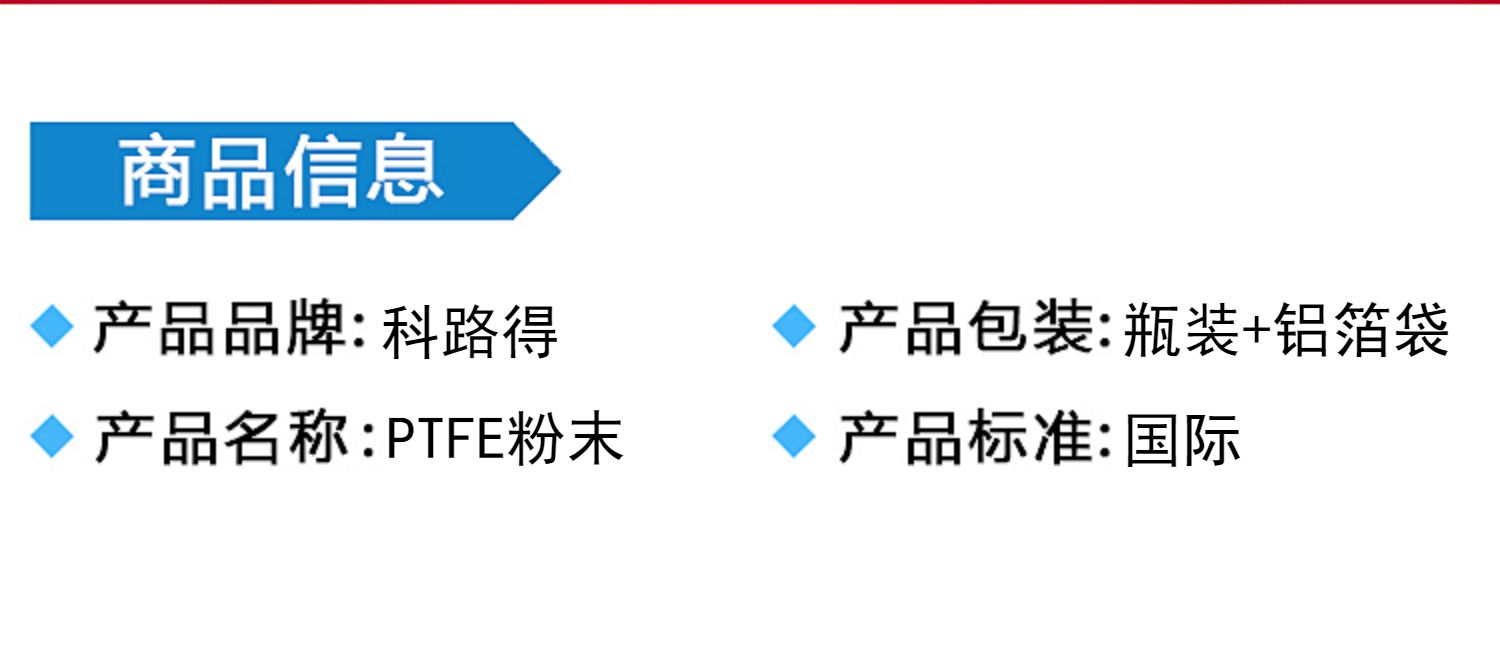 商品信息

◆ 产品品牌:科路得

◆ 产品名称:PTFE粉末

◆ 产品包装:瓶装+铝箔袋

◆ 产品标准:国际