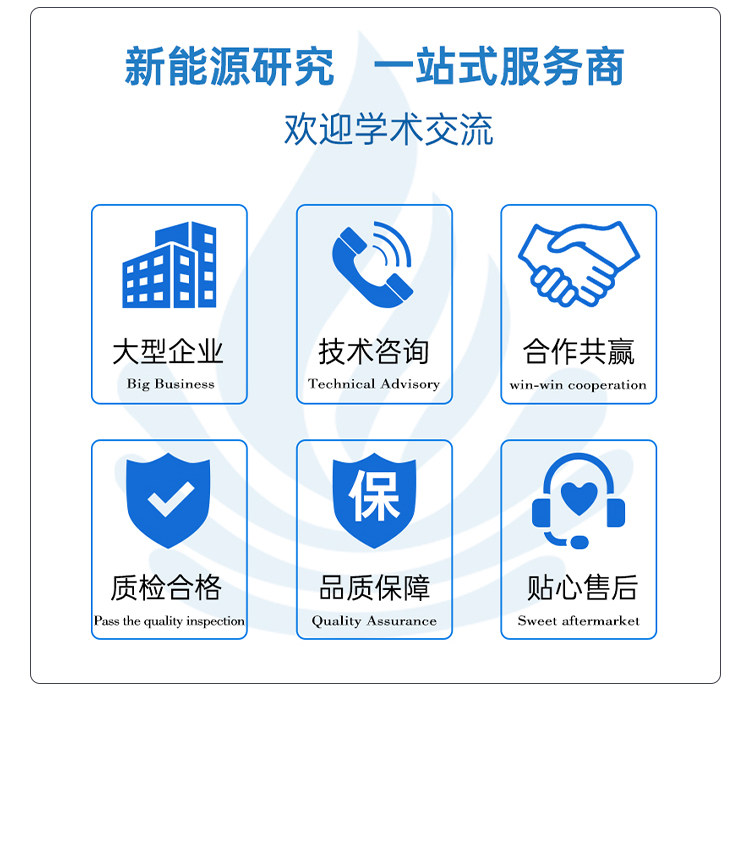 新能源研究 一站式服务商

欢迎学术交流

大型企业
Big Business

技术咨询
Technical Advisory

合作共赢
win-win cooperation

质检合格
Pass the quality inspection

保

品质保障
Quality Assurance

贴心售后
Sweet aftermarket