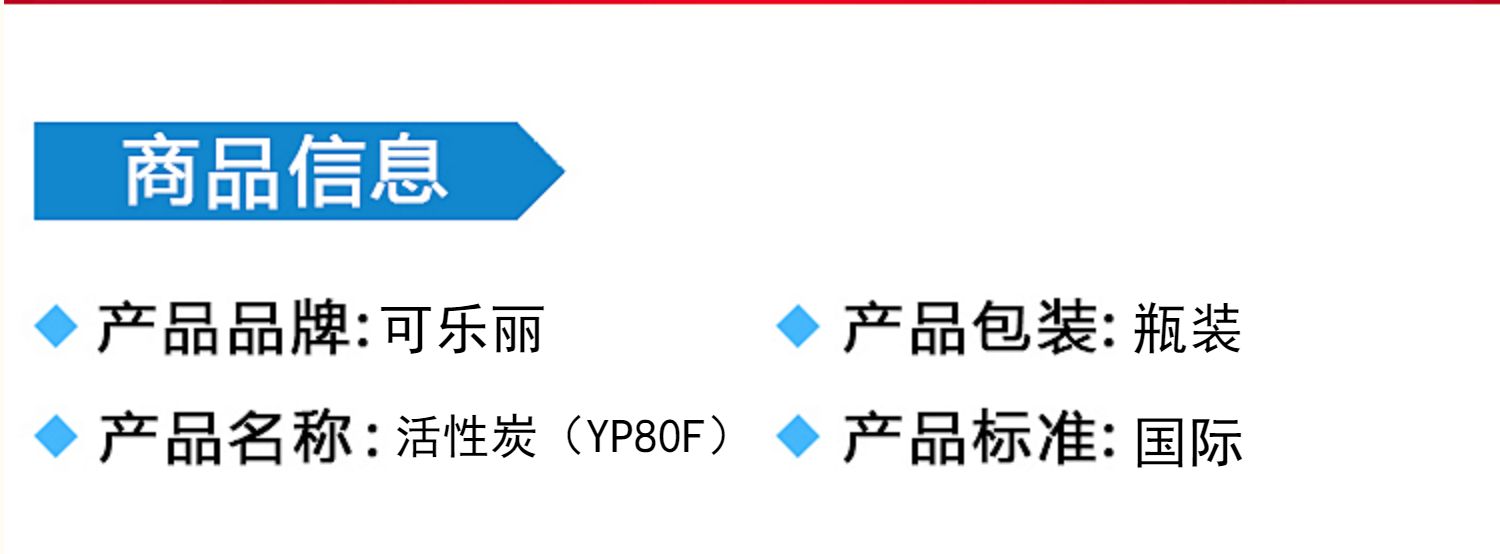 商品信息

◆ 产品品牌:可乐丽

◆ 产品名称:活性炭（YP80F）

◆ 产品包装:瓶装

◆ 产品标准:国际