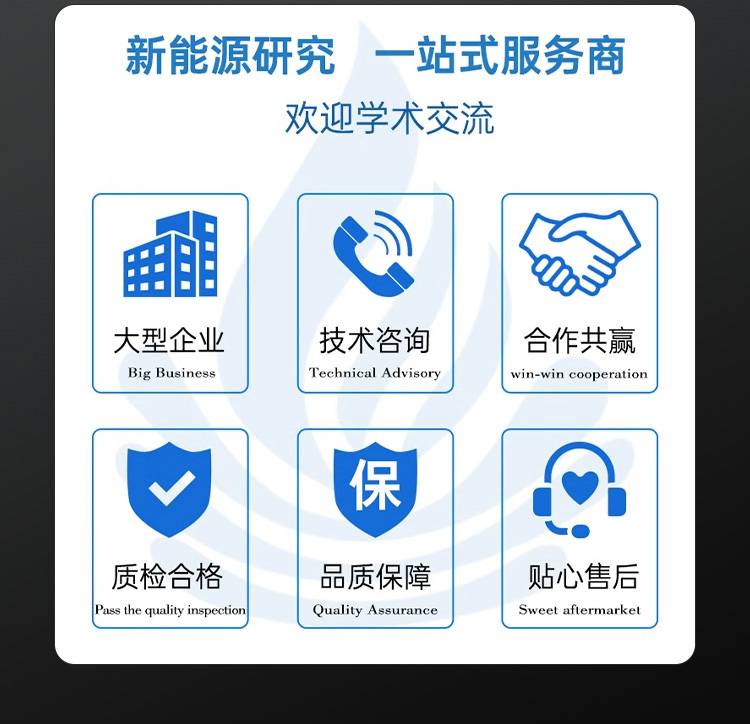 新能源研究 一站式服务商

欢迎学术交流

大型企业
Big Business

技术咨询
Technical Advisory

合作共赢
win-win cooperation

质检合格
Pass the quality inspection

保

品质保障
Quality Assurance

贴心售后
Sweet aftermarket