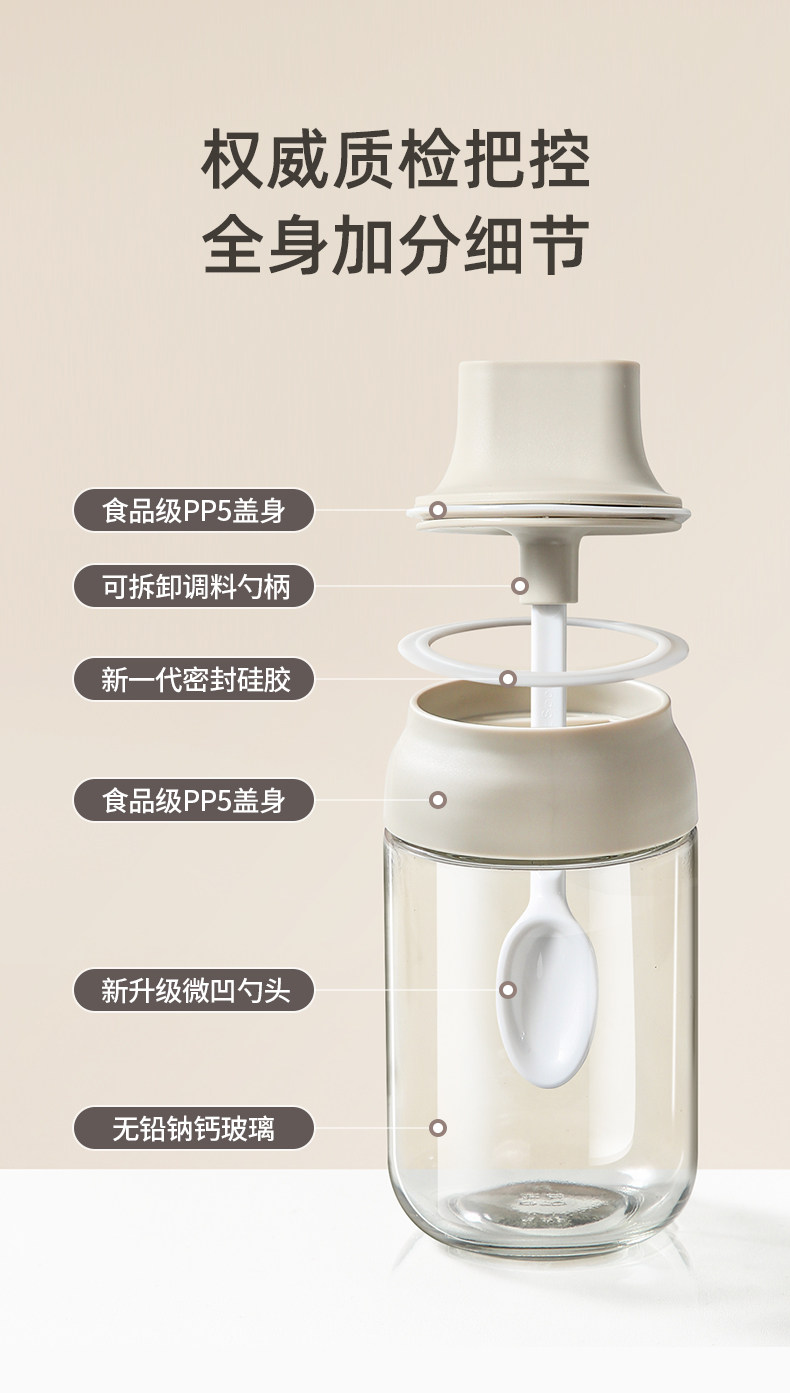 权威质检把控
全身加分细节

食品级PP5盖身

可拆卸调料勺柄

新一代密封硅胶

食品级PP5盖身

新升级微凹勺头

无铅钠钙玻璃