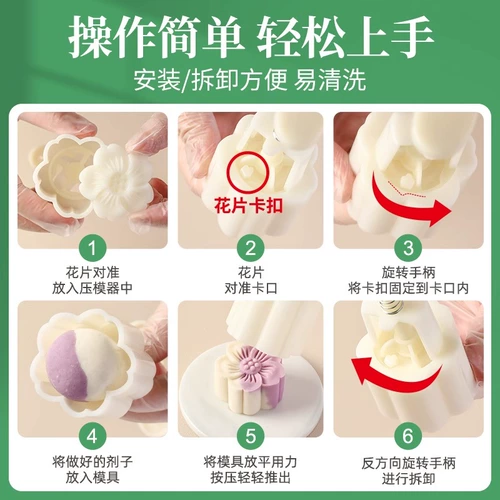 操作简单 轻松上手

安装/拆卸方便 易清洗

花片卡扣

1
花片对准
放入压模器中

2
花片
对准卡口

3
旋转手柄
将卡扣固定到卡口内

4
将做好的剂子
放入模具

5
将模具放平用力
按压轻轻推出

6
反方向旋转手柄
进行拆卸