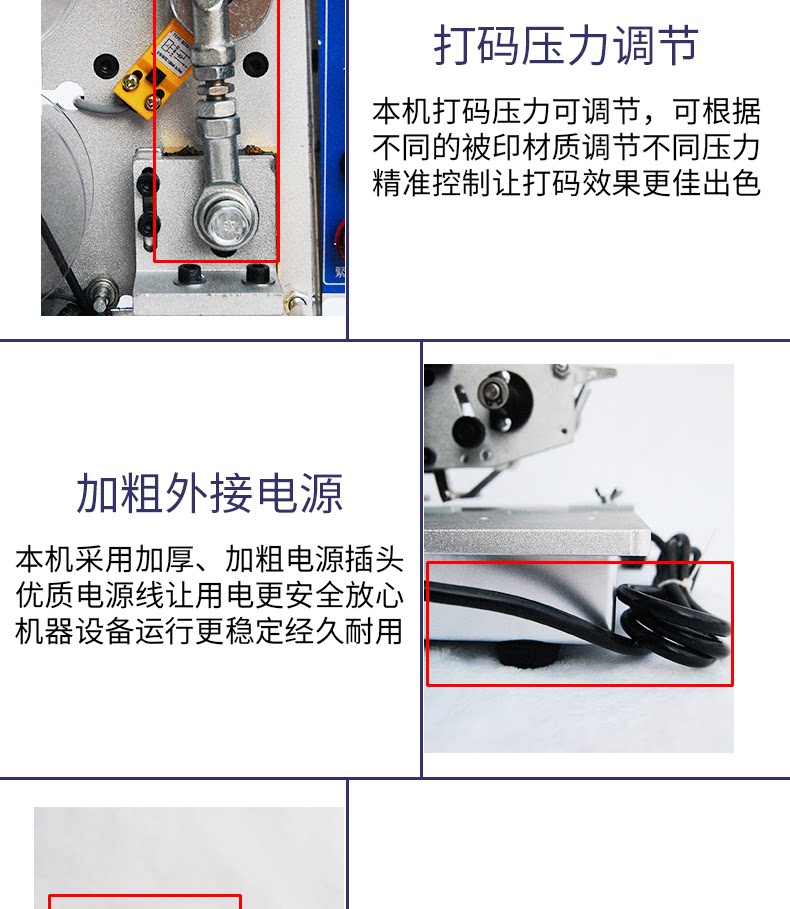 打码压力调节

本机打码压力可调节，可根据不同的被印材质调节不同压力精准控制让打码效果更佳出色

加粗外接电源

本机采用加厚、加粗电源插头优质电源线让用电更安全放心机器设备运行更稳定经久耐用