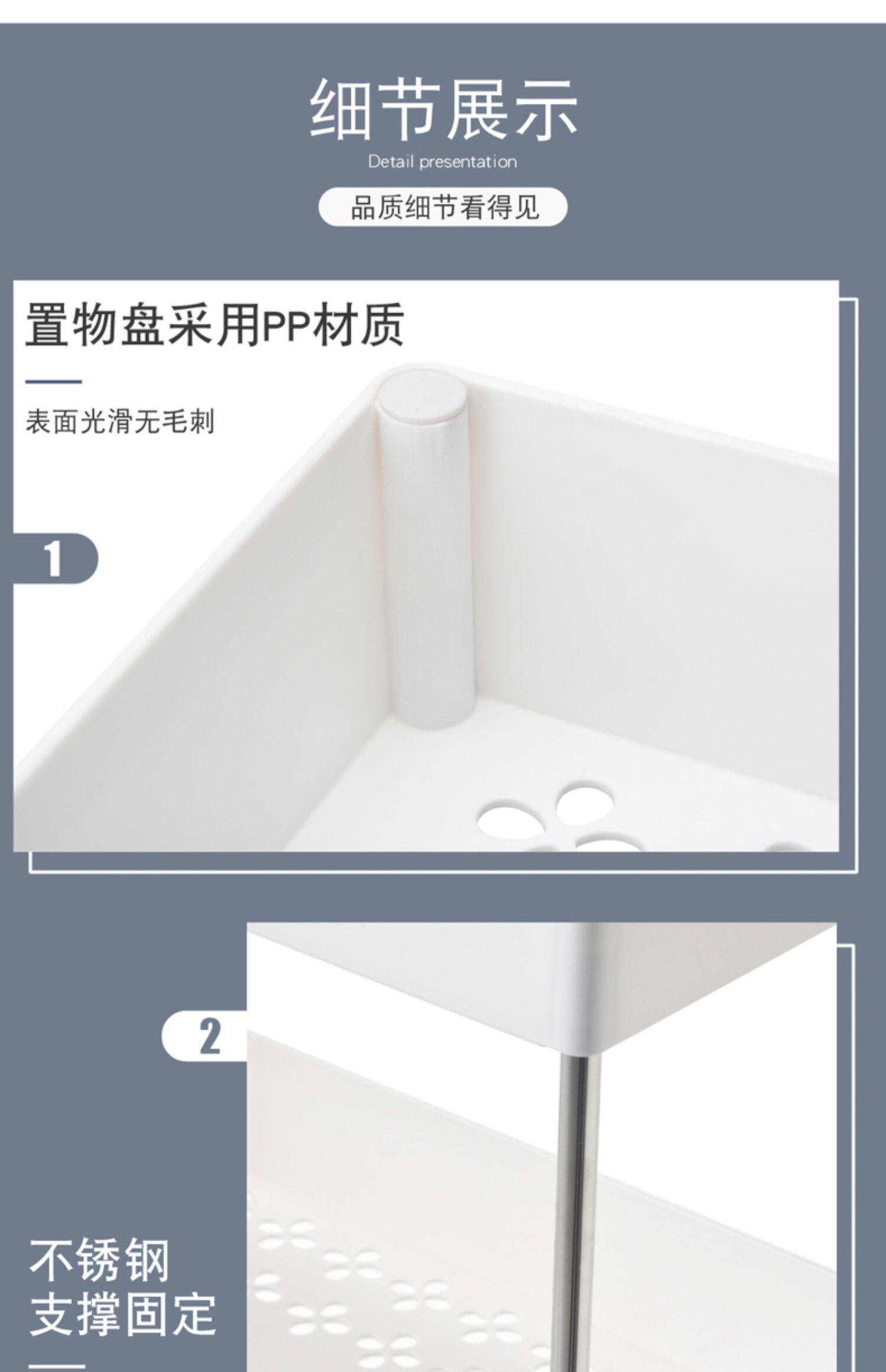 细节展示

Detail presentation

品质细节看得见

置物盘采用PP材质

表面光滑无毛刺

1

2

不锈钢
支撑固定