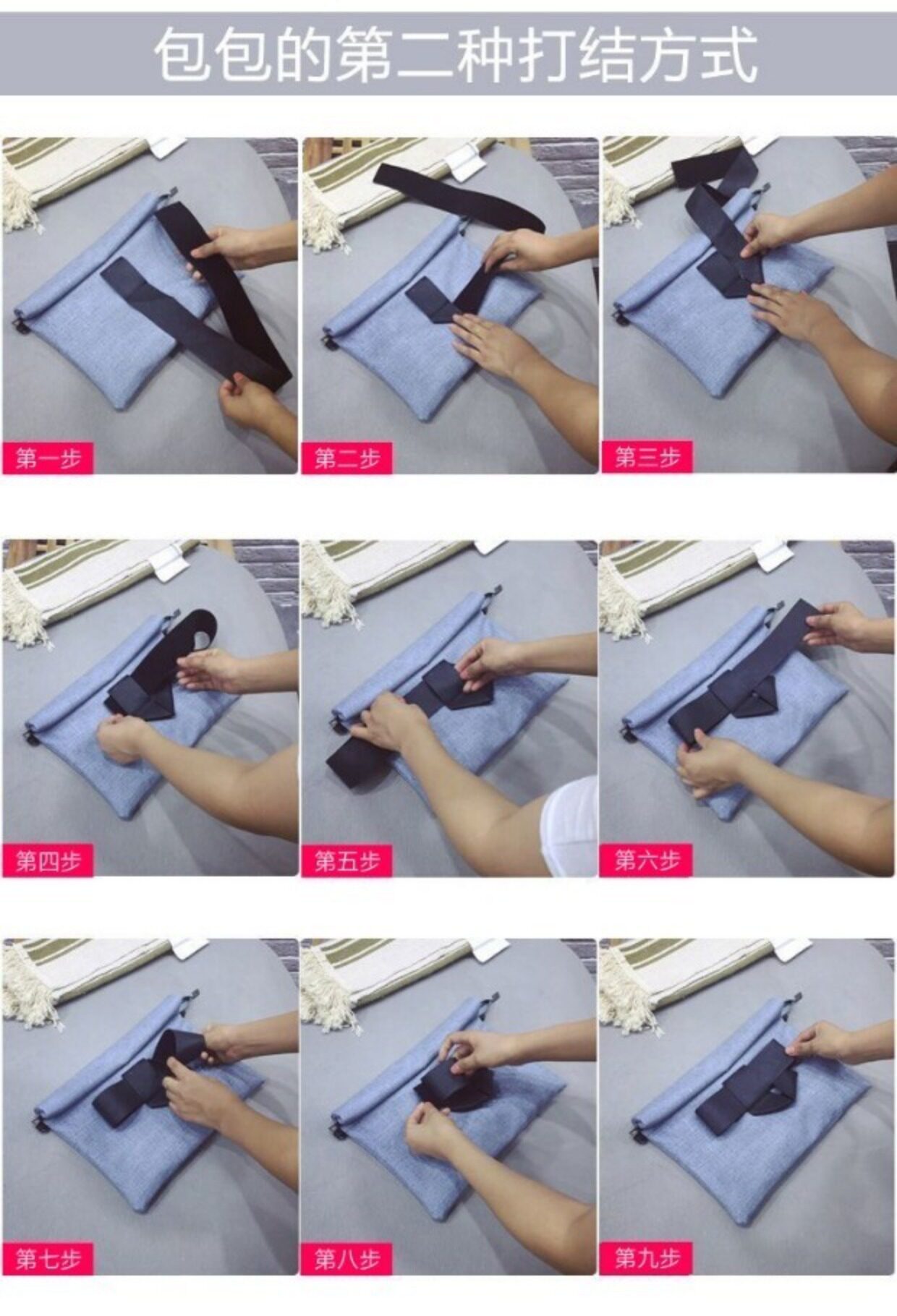 包包的第二种打结方式

第一步

第二步

第三步

第四步

第五步

第六步

第七步

第八步

第九步