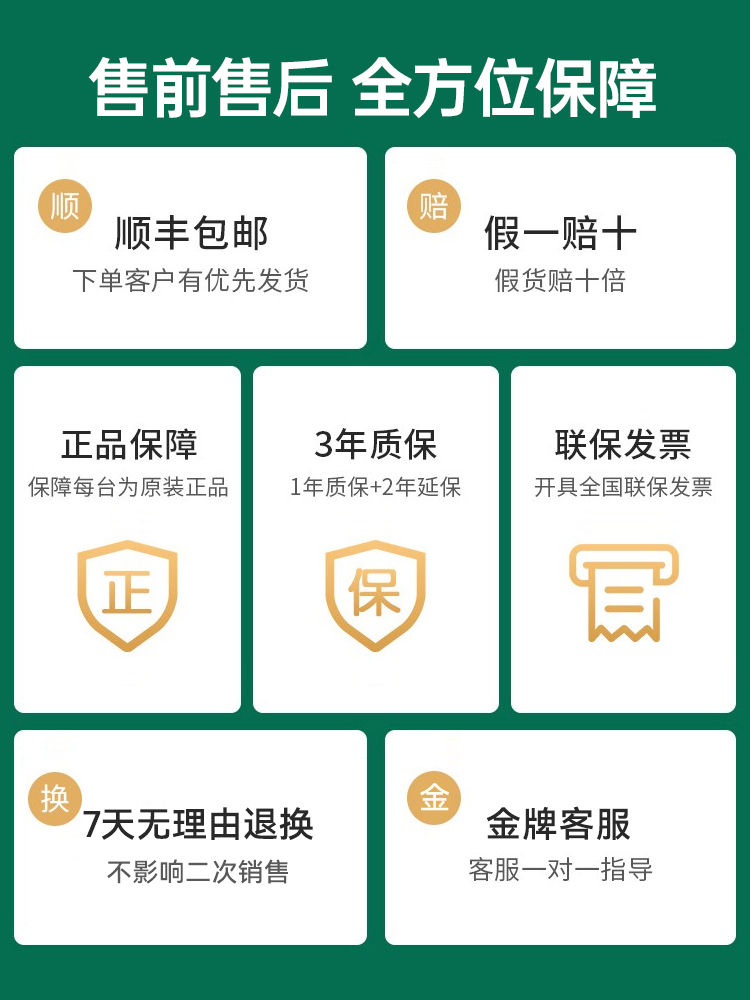 售前售后 全方位保障

顺

顺丰包邮

下单客户有优先发货

赔

假一赔十

假货赔十倍

正品保障

保障每台为原装正品

正

3年质保

1年质保+2年延保

保

联保发票

开具全国联保发票

换

7天无理由退换

不影响二次销售

金

金牌客服

客服一对一指导