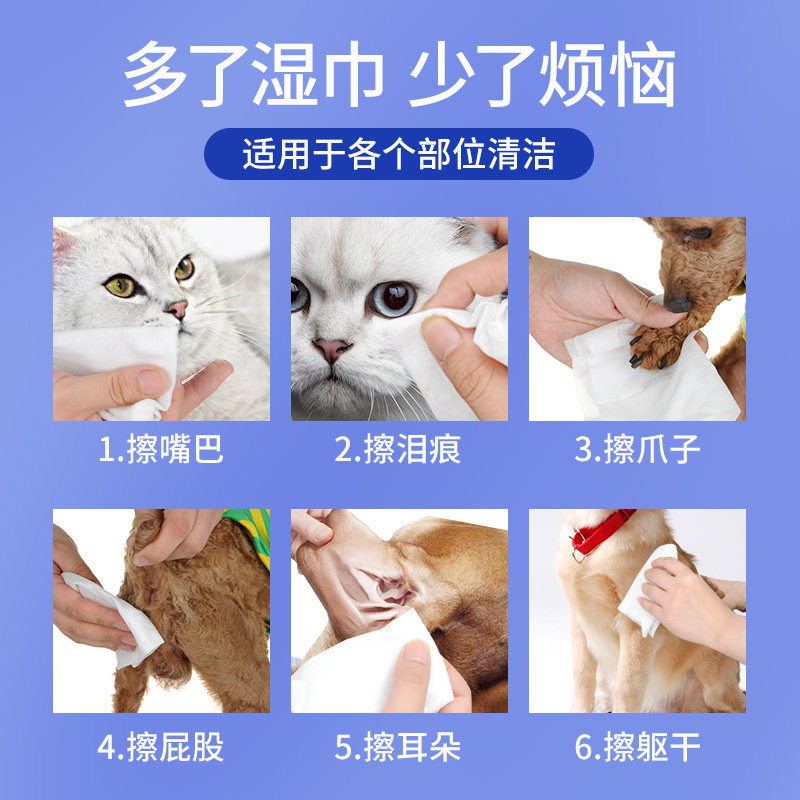 多了湿巾 少了烦恼

适用于各个部位清洁

1.擦嘴巴

2.擦泪痕

3.擦爪子

4.擦屁股

5.擦耳朵

6.擦躯干