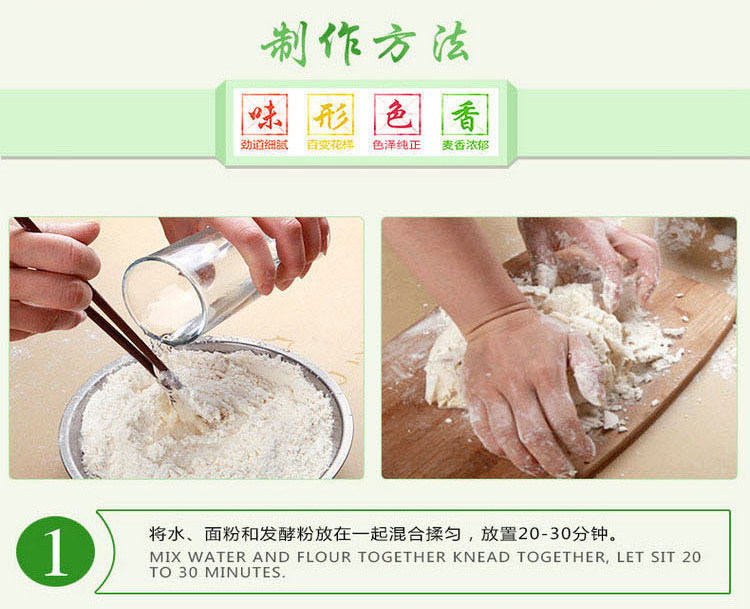 制作方法

味
劲道细腻

形
百变花样

色
色泽纯正

香
麦香浓郁

1

将水、面粉和发酵粉放在一起混合揉匀，放置20-30分钟。
MIX WATER AND FLOUR TOGETHER KNEAD TOGETHER, LET SIT 20 TO 30 MINUTES.