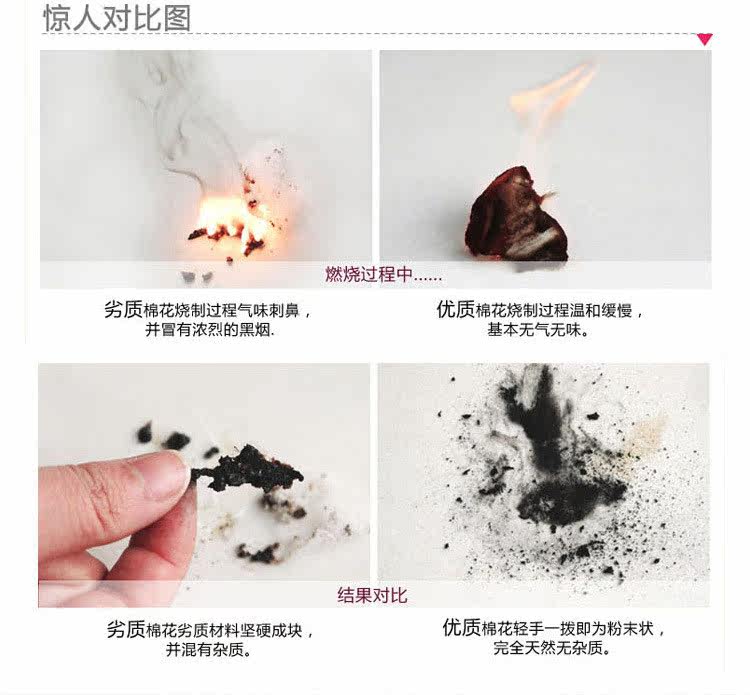 惊人对比图

燃烧过程中......

劣质棉花烧制过程气味刺鼻，并冒有浓烈的黑烟.

优质棉花烧制过程温和缓慢，基本无气无味。

结果对比

劣质棉花劣质材料坚硬成块，并混有杂质。

优质棉花轻手一拨即为粉末状，完全天然无杂质。